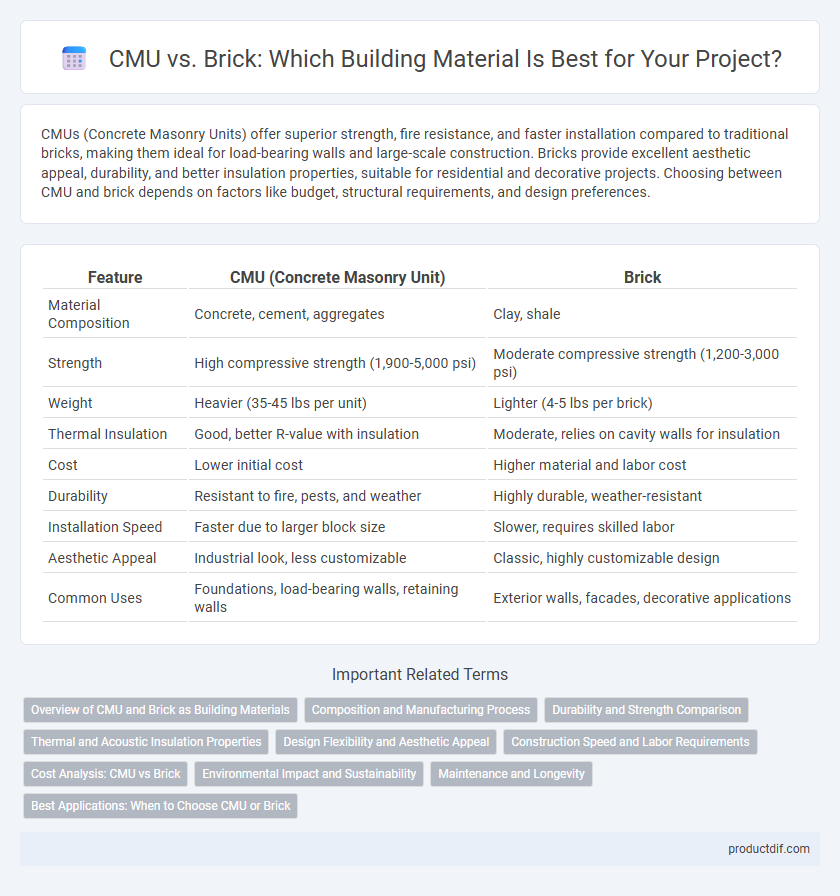 CMU vs. Brick: Which Building Material Is Best for Your Project?

CMUs (Concrete Masonry Units) offer superior strength, fire resistance, and faster installation compared to traditional bricks, making them ideal for load-bearing walls and large-scale construction. Bricks provide excellent aesthetic appeal, durability, and better insulation properties, suitable for residential and decorative projects. Choosing between CMU and brick depends on factors like budget, structural requirements, and design preferences.

| Feature | CMU (Concrete Masonry Unit) | Brick |
|---|---|---|
| Material Composition | Concrete, cement, aggregates | Clay, shale |
| Strength | High compressive strength (1,900-5,000 psi) | Moderate compressive strength (1,200-3,000 psi) |
| Weight | Heavier (35-45 lbs per unit) | Lighter (4-5 lbs per brick) |
| Thermal Insulation | Good, better R-value with insulation | Moderate, relies on cavity walls for insulation |
| Cost | Lower initial cost | Higher material and labor cost |
| Durability | Resistant to fire, pests, and weather | Highly durable, weather-resistant |
| Installation Speed | Faster due to larger block size | Slower, requires skilled labor |
| Aesthetic Appeal | Industrial look, less customizable | Classic, highly customizable design |
| Common Uses | Foundations, load-bearing walls, retaining walls | Exterior walls, facades, decorative applications |

Important Related Terms

Overview of CMU and Brick as Building Materials
Composition and Manufacturing Process
Durability and Strength Comparison
Thermal and Acoustic Insulation Properties
Design Flexibility and Aesthetic Appeal
Construction Speed and Labor Requirements
Cost Analysis: CMU vs Brick
Environmental Impact and Sustainability
Maintenance and Longevity
Best Applications: When to Choose CMU or Brick

productdif.com