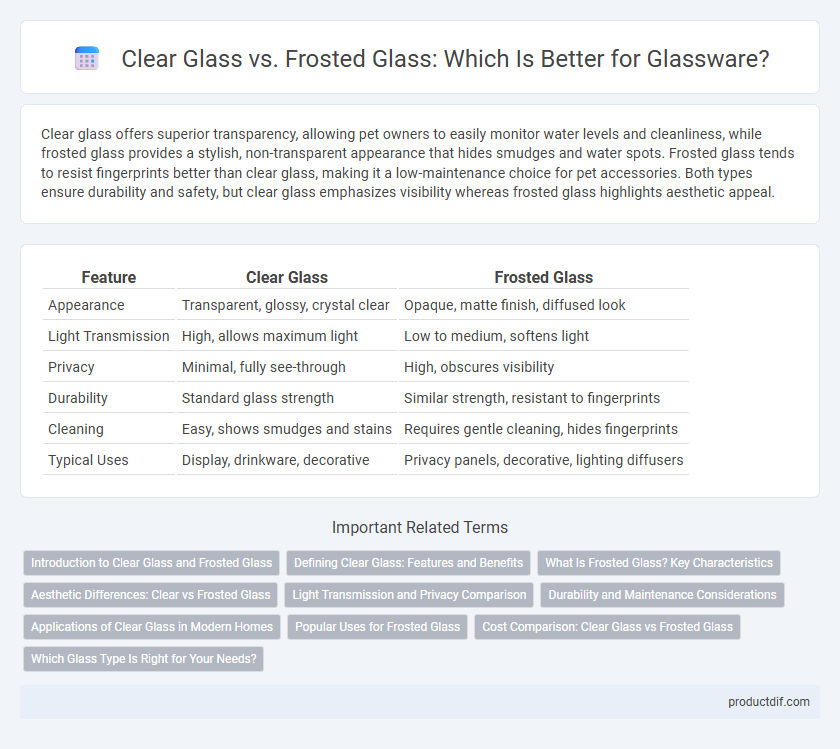 Clear Glass vs. Frosted Glass: Which Is Better for Glassware?

Clear glass offers superior transparency, allowing pet owners to easily monitor water levels and cleanliness, while frosted glass provides a stylish, non-transparent appearance that hides smudges and water spots. Frosted glass tends to resist fingerprints better than clear glass, making it a low-maintenance choice for pet accessories. Both types ensure durability and safety, but clear glass emphasizes visibility whereas frosted glass highlights aesthetic appeal.

| Feature | Clear Glass | Frosted Glass |
|---|---|---|
| Appearance | Transparent, glossy, crystal clear | Opaque, matte finish, diffused look |
| Light Transmission | High, allows maximum light | Low to medium, softens light |
| Privacy | Minimal, fully see-through | High, obscures visibility |
| Durability | Standard glass strength | Similar strength, resistant to fingerprints |
| Cleaning | Easy, shows smudges and stains | Requires gentle cleaning, hides fingerprints |
| Typical Uses | Display, drinkware, decorative | Privacy panels, decorative, lighting diffusers |

Important Related Terms

Introduction to Clear Glass and Frosted Glass
Defining Clear Glass: Features and Benefits
What Is Frosted Glass? Key Characteristics
Aesthetic Differences: Clear vs Frosted Glass
Light Transmission and Privacy Comparison
Durability and Maintenance Considerations
Applications of Clear Glass in Modern Homes
Popular Uses for Frosted Glass
Cost Comparison: Clear Glass vs Frosted Glass
Which Glass Type Is Right for Your Needs?

productdif.com