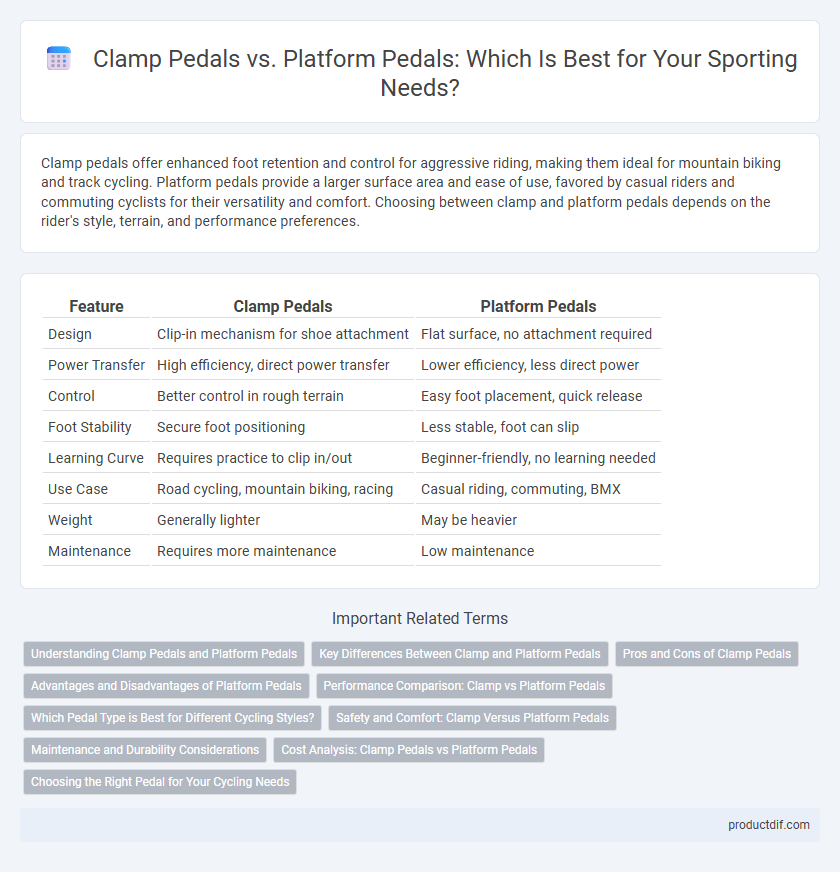 Clamp Pedals vs. Platform Pedals: Which Is Best for Your Sporting Needs?

Clamp pedals offer enhanced foot retention and control for aggressive riding, making them ideal for mountain biking and track cycling. Platform pedals provide a larger surface area and ease of use, favored by casual riders and commuting cyclists for their versatility and comfort. Choosing between clamp and platform pedals depends on the rider's style, terrain, and performance preferences.

| Feature | Clamp Pedals | Platform Pedals |
|---|---|---|
| Design | Clip-in mechanism for shoe attachment | Flat surface, no attachment required |
| Power Transfer | High efficiency, direct power transfer | Lower efficiency, less direct power |
| Control | Better control in rough terrain | Easy foot placement, quick release |
| Foot Stability | Secure foot positioning | Less stable, foot can slip |
| Learning Curve | Requires practice to clip in/out | Beginner-friendly, no learning needed |
| Use Case | Road cycling, mountain biking, racing | Casual riding, commuting, BMX |
| Weight | Generally lighter | May be heavier |
| Maintenance | Requires more maintenance | Low maintenance |

Important Related Terms

Understanding Clamp Pedals and Platform Pedals
Key Differences Between Clamp and Platform Pedals
Pros and Cons of Clamp Pedals
Advantages and Disadvantages of Platform Pedals
Performance Comparison: Clamp vs Platform Pedals
Which Pedal Type is Best for Different Cycling Styles?
Safety and Comfort: Clamp Versus Platform Pedals
Maintenance and Durability Considerations
Cost Analysis: Clamp Pedals vs Platform Pedals
Choosing the Right Pedal for Your Cycling Needs

productdif.com