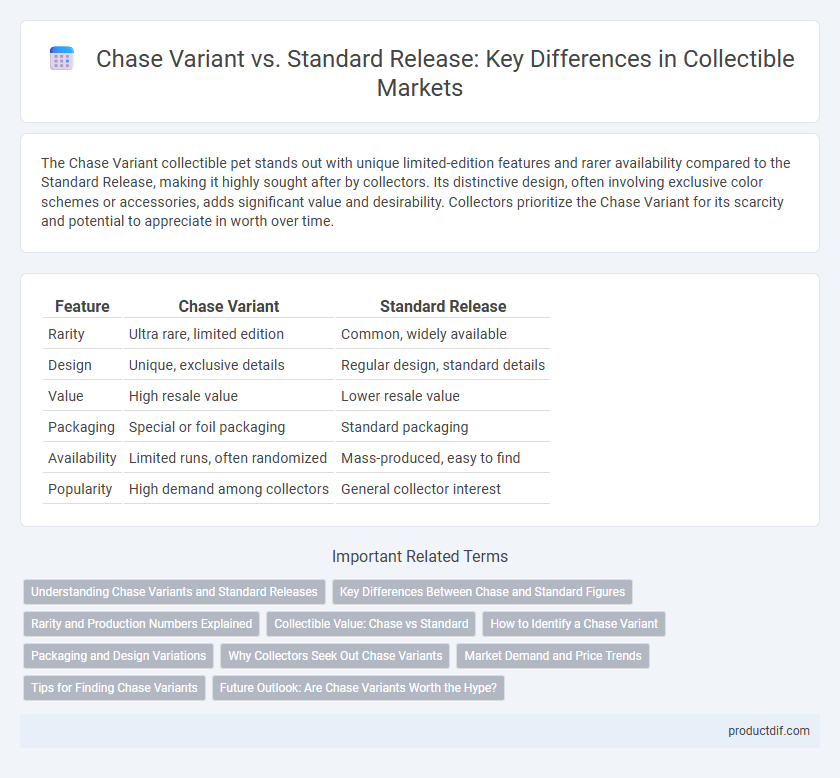 Chase Variant vs. Standard Release: Key Differences in Collectible Markets

The Chase Variant collectible pet stands out with unique limited-edition features and rarer availability compared to the Standard Release, making it highly sought after by collectors. Its distinctive design, often involving exclusive color schemes or accessories, adds significant value and desirability. Collectors prioritize the Chase Variant for its scarcity and potential to appreciate in worth over time.

| Feature | Chase Variant | Standard Release |
|---|---|---|
| Rarity | Ultra rare, limited edition | Common, widely available |
| Design | Unique, exclusive details | Regular design, standard details |
| Value | High resale value | Lower resale value |
| Packaging | Special or foil packaging | Standard packaging |
| Availability | Limited runs, often randomized | Mass-produced, easy to find |
| Popularity | High demand among collectors | General collector interest |

Important Related Terms

Understanding Chase Variants and Standard Releases
Key Differences Between Chase and Standard Figures
Rarity and Production Numbers Explained
Collectible Value: Chase vs Standard
How to Identify a Chase Variant
Packaging and Design Variations
Why Collectors Seek Out Chase Variants
Market Demand and Price Trends
Tips for Finding Chase Variants
Future Outlook: Are Chase Variants Worth the Hype?

productdif.com