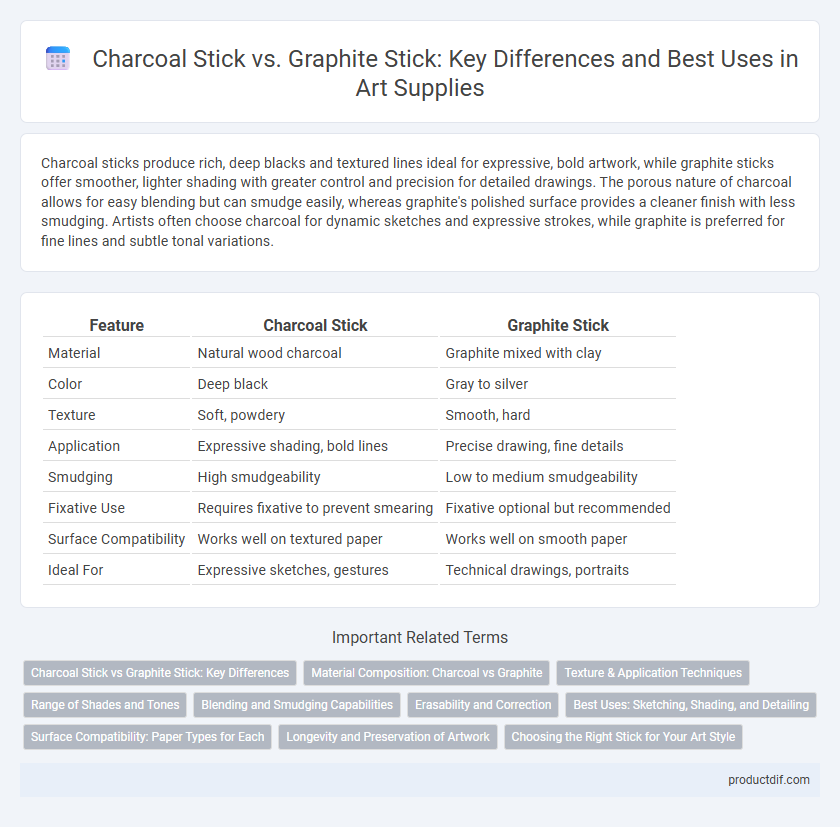 Charcoal Stick vs. Graphite Stick: Key Differences and Best Uses in Art Supplies

Charcoal sticks produce rich, deep blacks and textured lines ideal for expressive, bold artwork, while graphite sticks offer smoother, lighter shading with greater control and precision for detailed drawings. The porous nature of charcoal allows for easy blending but can smudge easily, whereas graphite's polished surface provides a cleaner finish with less smudging. Artists often choose charcoal for dynamic sketches and expressive strokes, while graphite is preferred for fine lines and subtle tonal variations.

| Feature | Charcoal Stick | Graphite Stick |
|---|---|---|
| Material | Natural wood charcoal | Graphite mixed with clay |
| Color | Deep black | Gray to silver |
| Texture | Soft, powdery | Smooth, hard |
| Application | Expressive shading, bold lines | Precise drawing, fine details |
| Smudging | High smudgeability | Low to medium smudgeability |
| Fixative Use | Requires fixative to prevent smearing | Fixative optional but recommended |
| Surface Compatibility | Works well on textured paper | Works well on smooth paper |
| Ideal For | Expressive sketches, gestures | Technical drawings, portraits |

Important Related Terms

Charcoal Stick vs Graphite Stick: Key Differences
Material Composition: Charcoal vs Graphite
Texture & Application Techniques
Range of Shades and Tones
Blending and Smudging Capabilities
Erasability and Correction
Best Uses: Sketching, Shading, and Detailing
Surface Compatibility: Paper Types for Each
Longevity and Preservation of Artwork
Choosing the Right Stick for Your Art Style

productdif.com