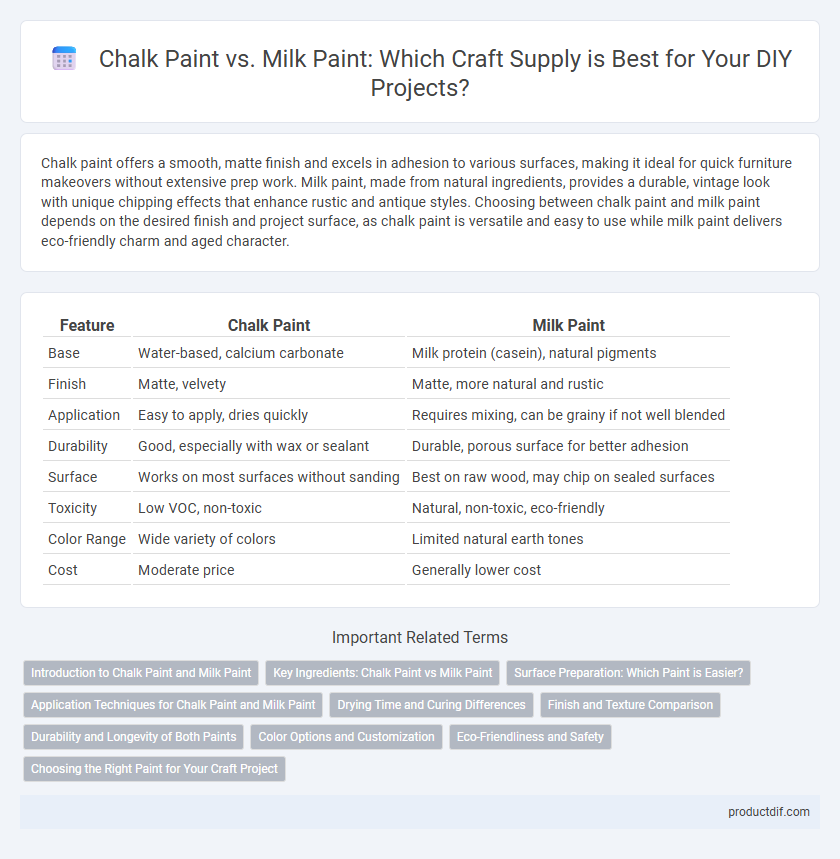 Chalk Paint vs. Milk Paint: Which Craft Supply is Best for Your DIY Projects?

Chalk paint offers a smooth, matte finish and excels in adhesion to various surfaces, making it ideal for quick furniture makeovers without extensive prep work. Milk paint, made from natural ingredients, provides a durable, vintage look with unique chipping effects that enhance rustic and antique styles. Choosing between chalk paint and milk paint depends on the desired finish and project surface, as chalk paint is versatile and easy to use while milk paint delivers eco-friendly charm and aged character.

| Feature | Chalk Paint | Milk Paint |
|---|---|---|
| Base | Water-based, calcium carbonate | Milk protein (casein), natural pigments |
| Finish | Matte, velvety | Matte, more natural and rustic |
| Application | Easy to apply, dries quickly | Requires mixing, can be grainy if not well blended |
| Durability | Good, especially with wax or sealant | Durable, porous surface for better adhesion |
| Surface | Works on most surfaces without sanding | Best on raw wood, may chip on sealed surfaces |
| Toxicity | Low VOC, non-toxic | Natural, non-toxic, eco-friendly |
| Color Range | Wide variety of colors | Limited natural earth tones |
| Cost | Moderate price | Generally lower cost |

Important Related Terms

Introduction to Chalk Paint and Milk Paint
Key Ingredients: Chalk Paint vs Milk Paint
Surface Preparation: Which Paint is Easier?
Application Techniques for Chalk Paint and Milk Paint
Drying Time and Curing Differences
Finish and Texture Comparison
Durability and Longevity of Both Paints
Color Options and Customization
Eco-Friendliness and Safety
Choosing the Right Paint for Your Craft Project

productdif.com