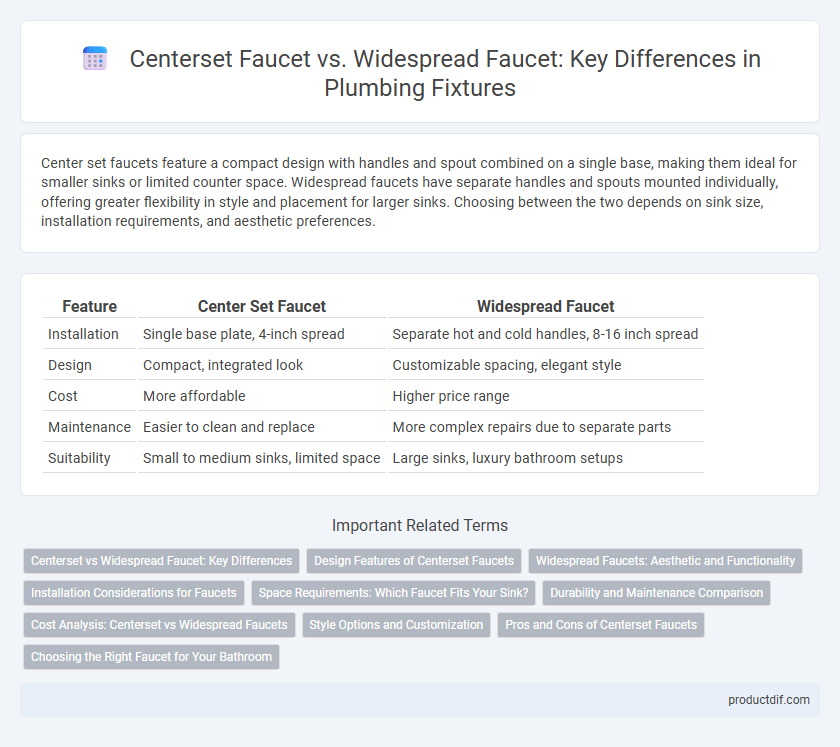 Centerset Faucet vs. Widespread Faucet: Key Differences in Plumbing Fixtures

Center set faucets feature a compact design with handles and spout combined on a single base, making them ideal for smaller sinks or limited counter space. Widespread faucets have separate handles and spouts mounted individually, offering greater flexibility in style and placement for larger sinks. Choosing between the two depends on sink size, installation requirements, and aesthetic preferences.

| Feature | Center Set Faucet | Widespread Faucet |
|---|---|---|
| Installation | Single base plate, 4-inch spread | Separate hot and cold handles, 8-16 inch spread |
| Design | Compact, integrated look | Customizable spacing, elegant style |
| Cost | More affordable | Higher price range |
| Maintenance | Easier to clean and replace | More complex repairs due to separate parts |
| Suitability | Small to medium sinks, limited space | Large sinks, luxury bathroom setups |

Important Related Terms

Centerset vs Widespread Faucet: Key Differences
Design Features of Centerset Faucets
Widespread Faucets: Aesthetic and Functionality
Installation Considerations for Faucets
Space Requirements: Which Faucet Fits Your Sink?
Durability and Maintenance Comparison
Cost Analysis: Centerset vs Widespread Faucets
Style Options and Customization
Pros and Cons of Centerset Faucets
Choosing the Right Faucet for Your Bathroom

productdif.com