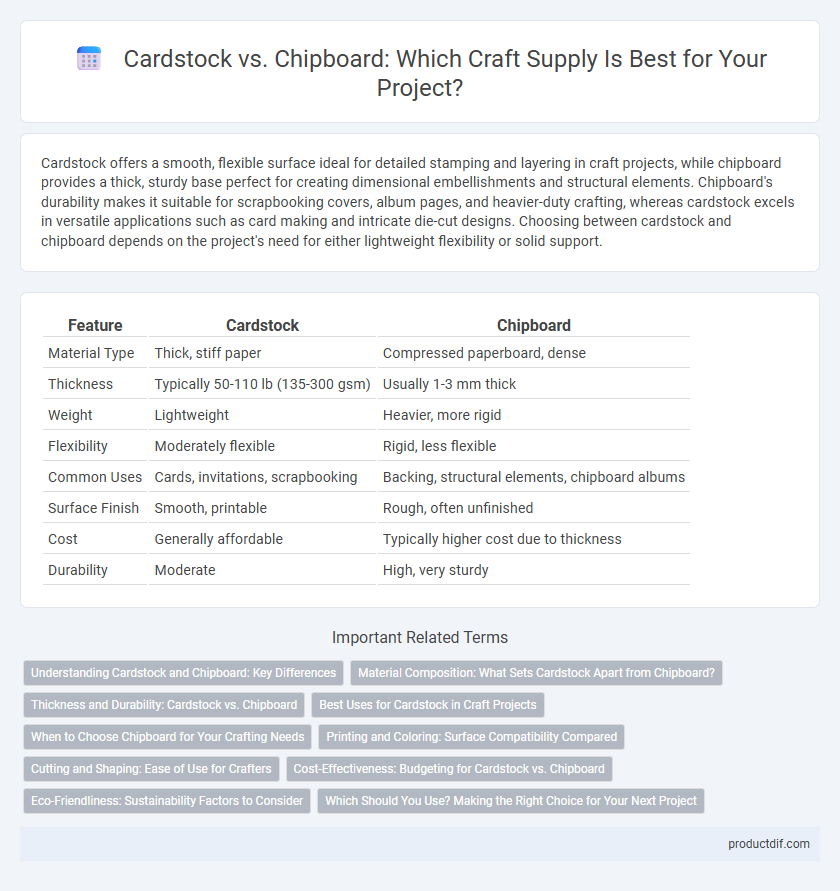 Cardstock vs. Chipboard: Which Craft Supply Is Best for Your Project?

Cardstock offers a smooth, flexible surface ideal for detailed stamping and layering in craft projects, while chipboard provides a thick, sturdy base perfect for creating dimensional embellishments and structural elements. Chipboard's durability makes it suitable for scrapbooking covers, album pages, and heavier-duty crafting, whereas cardstock excels in versatile applications such as card making and intricate die-cut designs. Choosing between cardstock and chipboard depends on the project's need for either lightweight flexibility or solid support.

| Feature | Cardstock | Chipboard |
|---|---|---|
| Material Type | Thick, stiff paper | Compressed paperboard, dense |
| Thickness | Typically 50-110 lb (135-300 gsm) | Usually 1-3 mm thick |
| Weight | Lightweight | Heavier, more rigid |
| Flexibility | Moderately flexible | Rigid, less flexible |
| Common Uses | Cards, invitations, scrapbooking | Backing, structural elements, chipboard albums |
| Surface Finish | Smooth, printable | Rough, often unfinished |
| Cost | Generally affordable | Typically higher cost due to thickness |
| Durability | Moderate | High, very sturdy |

Important Related Terms

Understanding Cardstock and Chipboard: Key Differences
Material Composition: What Sets Cardstock Apart from Chipboard?
Thickness and Durability: Cardstock vs. Chipboard
Best Uses for Cardstock in Craft Projects
When to Choose Chipboard for Your Crafting Needs
Printing and Coloring: Surface Compatibility Compared
Cutting and Shaping: Ease of Use for Crafters
Cost-Effectiveness: Budgeting for Cardstock vs. Chipboard
Eco-Friendliness: Sustainability Factors to Consider
Which Should You Use? Making the Right Choice for Your Next Project

productdif.com