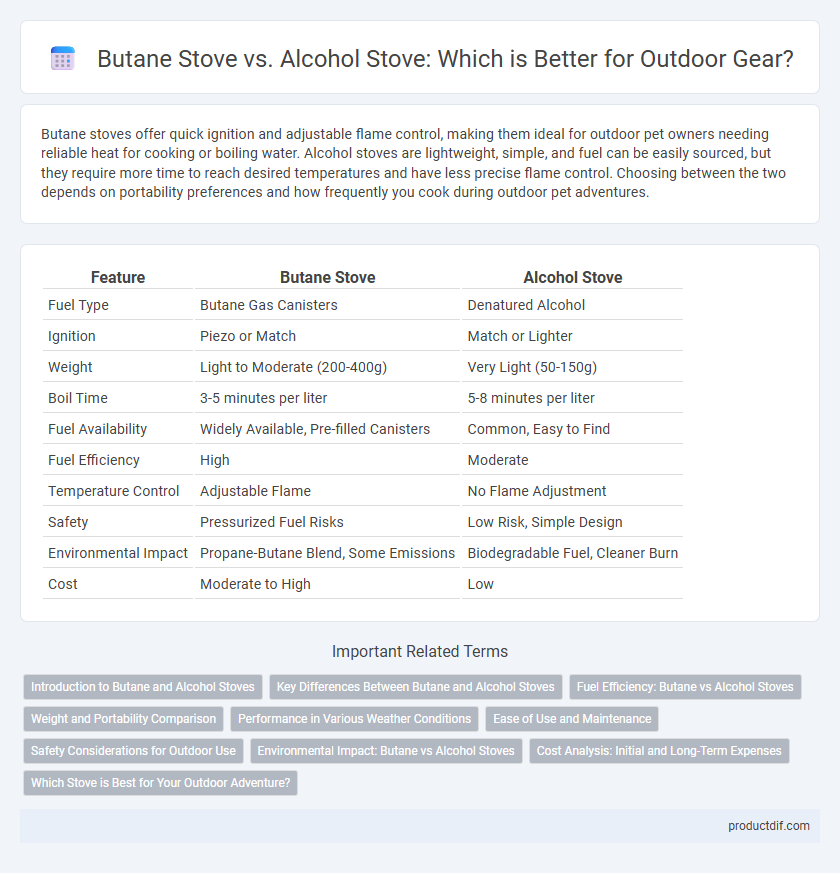 Butane Stove vs. Alcohol Stove: Which is Better for Outdoor Gear?

Butane stoves offer quick ignition and adjustable flame control, making them ideal for outdoor pet owners needing reliable heat for cooking or boiling water. Alcohol stoves are lightweight, simple, and fuel can be easily sourced, but they require more time to reach desired temperatures and have less precise flame control. Choosing between the two depends on portability preferences and how frequently you cook during outdoor pet adventures.

| Feature | Butane Stove | Alcohol Stove |
|---|---|---|
| Fuel Type | Butane Gas Canisters | Denatured Alcohol |
| Ignition | Piezo or Match | Match or Lighter |
| Weight | Light to Moderate (200-400g) | Very Light (50-150g) |
| Boil Time | 3-5 minutes per liter | 5-8 minutes per liter |
| Fuel Availability | Widely Available, Pre-filled Canisters | Common, Easy to Find |
| Fuel Efficiency | High | Moderate |
| Temperature Control | Adjustable Flame | No Flame Adjustment |
| Safety | Pressurized Fuel Risks | Low Risk, Simple Design |
| Environmental Impact | Propane-Butane Blend, Some Emissions | Biodegradable Fuel, Cleaner Burn |
| Cost | Moderate to High | Low |

Important Related Terms

Introduction to Butane and Alcohol Stoves
Key Differences Between Butane and Alcohol Stoves
Fuel Efficiency: Butane vs Alcohol Stoves
Weight and Portability Comparison
Performance in Various Weather Conditions
Ease of Use and Maintenance
Safety Considerations for Outdoor Use
Environmental Impact: Butane vs Alcohol Stoves
Cost Analysis: Initial and Long-Term Expenses
Which Stove is Best for Your Outdoor Adventure?

productdif.com