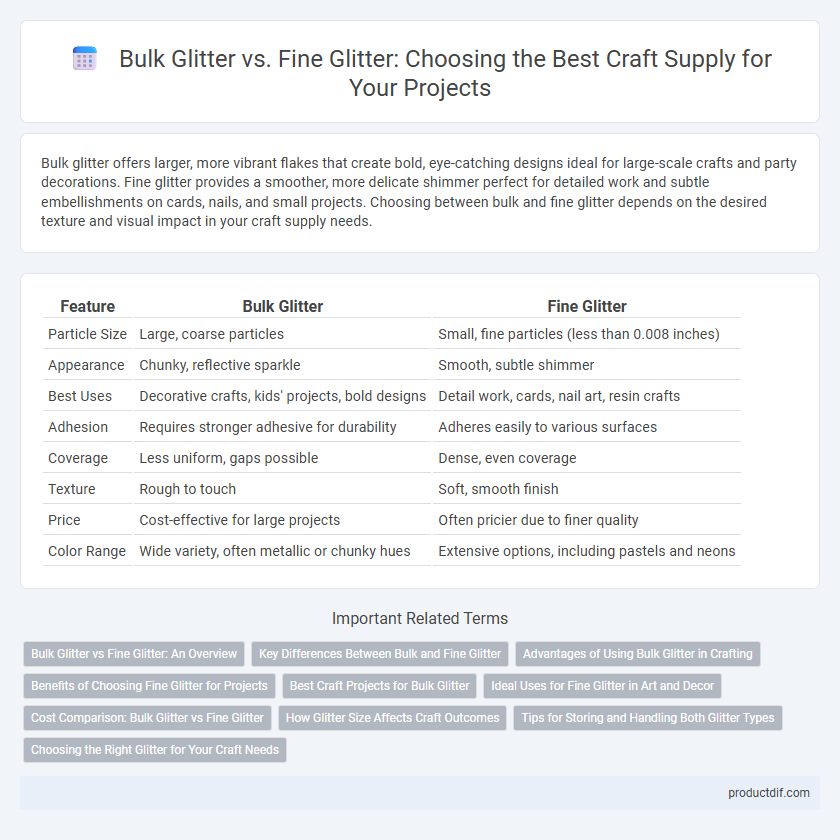 Bulk Glitter vs. Fine Glitter: Choosing the Best Craft Supply for Your Projects

Bulk glitter offers larger, more vibrant flakes that create bold, eye-catching designs ideal for large-scale crafts and party decorations. Fine glitter provides a smoother, more delicate shimmer perfect for detailed work and subtle embellishments on cards, nails, and small projects. Choosing between bulk and fine glitter depends on the desired texture and visual impact in your craft supply needs.

| Feature | Bulk Glitter | Fine Glitter |
|---|---|---|
| Particle Size | Large, coarse particles | Small, fine particles (less than 0.008 inches) |
| Appearance | Chunky, reflective sparkle | Smooth, subtle shimmer |
| Best Uses | Decorative crafts, kids' projects, bold designs | Detail work, cards, nail art, resin crafts |
| Adhesion | Requires stronger adhesive for durability | Adheres easily to various surfaces |
| Coverage | Less uniform, gaps possible | Dense, even coverage |
| Texture | Rough to touch | Soft, smooth finish |
| Price | Cost-effective for large projects | Often pricier due to finer quality |
| Color Range | Wide variety, often metallic or chunky hues | Extensive options, including pastels and neons |

Important Related Terms

Bulk Glitter vs Fine Glitter: An Overview
Key Differences Between Bulk and Fine Glitter
Advantages of Using Bulk Glitter in Crafting
Benefits of Choosing Fine Glitter for Projects
Best Craft Projects for Bulk Glitter
Ideal Uses for Fine Glitter in Art and Decor
Cost Comparison: Bulk Glitter vs Fine Glitter
How Glitter Size Affects Craft Outcomes
Tips for Storing and Handling Both Glitter Types
Choosing the Right Glitter for Your Craft Needs

productdif.com