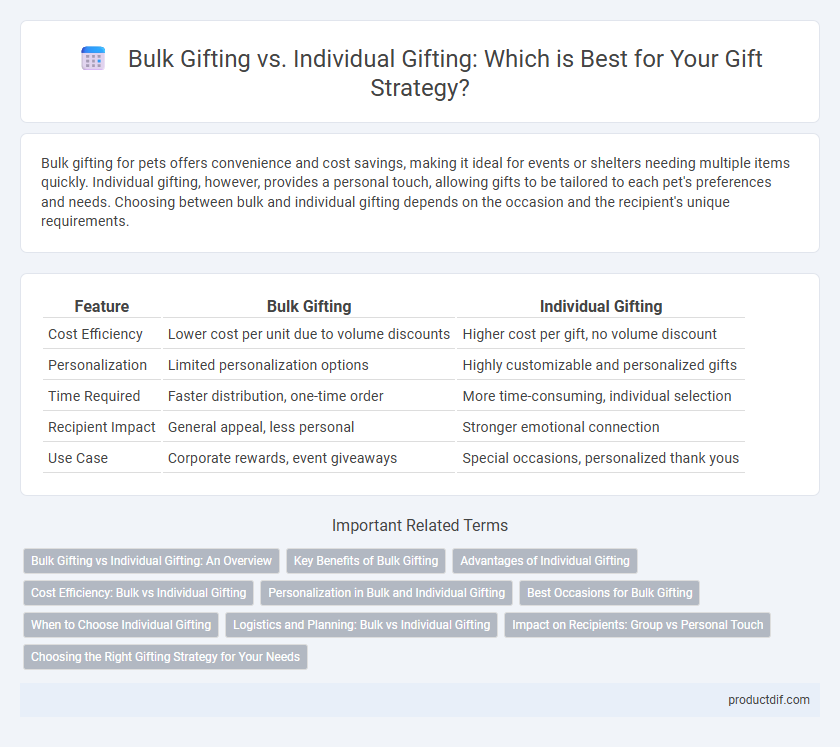 Bulk Gifting vs. Individual Gifting: Which is Best for Your Gift Strategy?

Bulk gifting for pets offers convenience and cost savings, making it ideal for events or shelters needing multiple items quickly. Individual gifting, however, provides a personal touch, allowing gifts to be tailored to each pet's preferences and needs. Choosing between bulk and individual gifting depends on the occasion and the recipient's unique requirements.

| Feature | Bulk Gifting | Individual Gifting |
|---|---|---|
| Cost Efficiency | Lower cost per unit due to volume discounts | Higher cost per gift, no volume discount |
| Personalization | Limited personalization options | Highly customizable and personalized gifts |
| Time Required | Faster distribution, one-time order | More time-consuming, individual selection |
| Recipient Impact | General appeal, less personal | Stronger emotional connection |
| Use Case | Corporate rewards, event giveaways | Special occasions, personalized thank yous |

Important Related Terms

Bulk Gifting vs Individual Gifting: An Overview
Key Benefits of Bulk Gifting
Advantages of Individual Gifting
Cost Efficiency: Bulk vs Individual Gifting
Personalization in Bulk and Individual Gifting
Best Occasions for Bulk Gifting
When to Choose Individual Gifting
Logistics and Planning: Bulk vs Individual Gifting
Impact on Recipients: Group vs Personal Touch
Choosing the Right Gifting Strategy for Your Needs

productdif.com