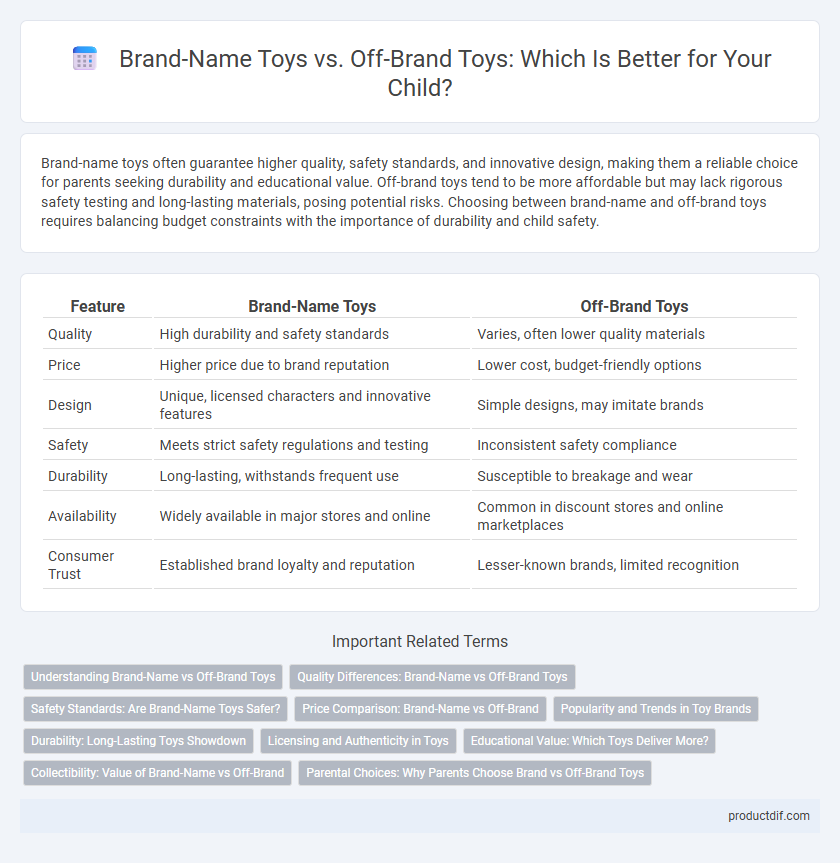 Brand-Name Toys vs. Off-Brand Toys: Which Is Better for Your Child?

Brand-name toys often guarantee higher quality, safety standards, and innovative design, making them a reliable choice for parents seeking durability and educational value. Off-brand toys tend to be more affordable but may lack rigorous safety testing and long-lasting materials, posing potential risks. Choosing between brand-name and off-brand toys requires balancing budget constraints with the importance of durability and child safety.

| Feature | Brand-Name Toys | Off-Brand Toys |
|---|---|---|
| Quality | High durability and safety standards | Varies, often lower quality materials |
| Price | Higher price due to brand reputation | Lower cost, budget-friendly options |
| Design | Unique, licensed characters and innovative features | Simple designs, may imitate brands |
| Safety | Meets strict safety regulations and testing | Inconsistent safety compliance |
| Durability | Long-lasting, withstands frequent use | Susceptible to breakage and wear |
| Availability | Widely available in major stores and online | Common in discount stores and online marketplaces |
| Consumer Trust | Established brand loyalty and reputation | Lesser-known brands, limited recognition |

Important Related Terms

Understanding Brand-Name vs Off-Brand Toys
Quality Differences: Brand-Name vs Off-Brand Toys
Safety Standards: Are Brand-Name Toys Safer?
Price Comparison: Brand-Name vs Off-Brand
Popularity and Trends in Toy Brands
Durability: Long-Lasting Toys Showdown
Licensing and Authenticity in Toys
Educational Value: Which Toys Deliver More?
Collectibility: Value of Brand-Name vs Off-Brand
Parental Choices: Why Parents Choose Brand vs Off-Brand Toys

productdif.com