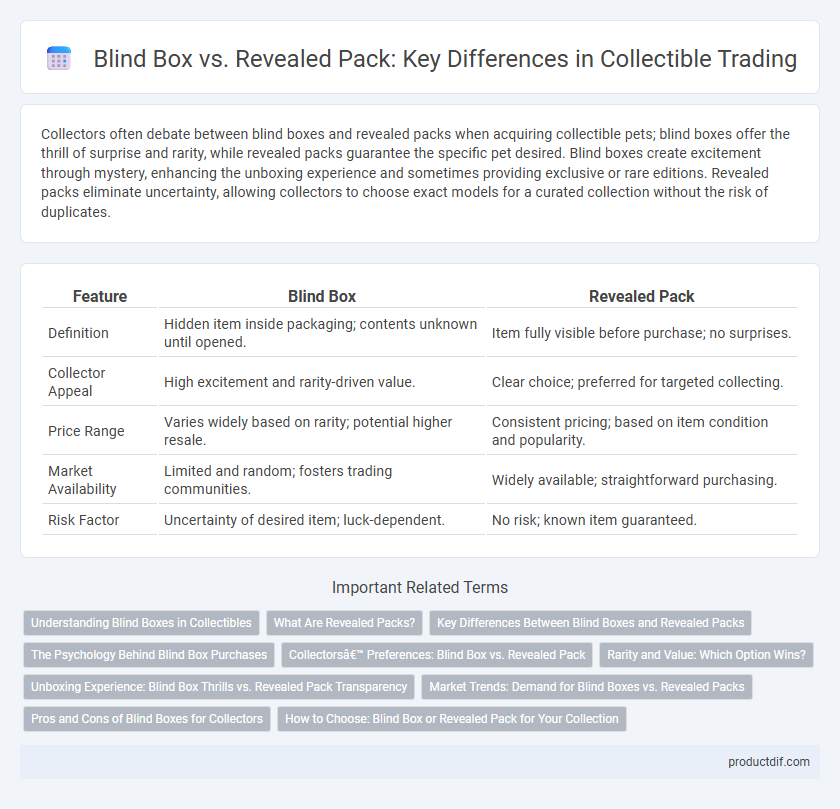 Blind Box vs. Revealed Pack: Key Differences in Collectible Trading

Collectors often debate between blind boxes and revealed packs when acquiring collectible pets; blind boxes offer the thrill of surprise and rarity, while revealed packs guarantee the specific pet desired. Blind boxes create excitement through mystery, enhancing the unboxing experience and sometimes providing exclusive or rare editions. Revealed packs eliminate uncertainty, allowing collectors to choose exact models for a curated collection without the risk of duplicates.

| Feature | Blind Box | Revealed Pack |
|---|---|---|
| Definition | Hidden item inside packaging; contents unknown until opened. | Item fully visible before purchase; no surprises. |
| Collector Appeal | High excitement and rarity-driven value. | Clear choice; preferred for targeted collecting. |
| Price Range | Varies widely based on rarity; potential higher resale. | Consistent pricing; based on item condition and popularity. |
| Market Availability | Limited and random; fosters trading communities. | Widely available; straightforward purchasing. |
| Risk Factor | Uncertainty of desired item; luck-dependent. | No risk; known item guaranteed. |

Important Related Terms

Understanding Blind Boxes in Collectibles
What Are Revealed Packs?
Key Differences Between Blind Boxes and Revealed Packs
The Psychology Behind Blind Box Purchases
Collectorsâ€™ Preferences: Blind Box vs. Revealed Pack
Rarity and Value: Which Option Wins?
Unboxing Experience: Blind Box Thrills vs. Revealed Pack Transparency
Market Trends: Demand for Blind Boxes vs. Revealed Packs
Pros and Cons of Blind Boxes for Collectors
How to Choose: Blind Box or Revealed Pack for Your Collection

productdif.com