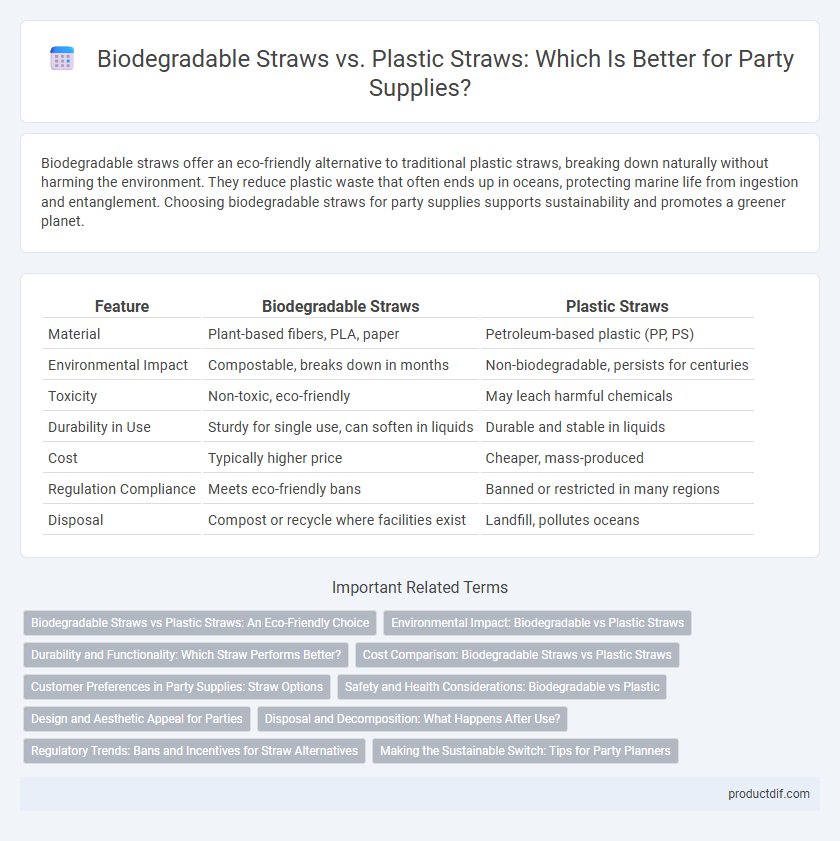 Biodegradable Straws vs. Plastic Straws: Which Is Better for Party Supplies?

Biodegradable straws offer an eco-friendly alternative to traditional plastic straws, breaking down naturally without harming the environment. They reduce plastic waste that often ends up in oceans, protecting marine life from ingestion and entanglement. Choosing biodegradable straws for party supplies supports sustainability and promotes a greener planet.

| Feature | Biodegradable Straws | Plastic Straws |
|---|---|---|
| Material | Plant-based fibers, PLA, paper | Petroleum-based plastic (PP, PS) |
| Environmental Impact | Compostable, breaks down in months | Non-biodegradable, persists for centuries |
| Toxicity | Non-toxic, eco-friendly | May leach harmful chemicals |
| Durability in Use | Sturdy for single use, can soften in liquids | Durable and stable in liquids |
| Cost | Typically higher price | Cheaper, mass-produced |
| Regulation Compliance | Meets eco-friendly bans | Banned or restricted in many regions |
| Disposal | Compost or recycle where facilities exist | Landfill, pollutes oceans |

Important Related Terms

Biodegradable Straws vs Plastic Straws: An Eco-Friendly Choice
Environmental Impact: Biodegradable vs Plastic Straws
Durability and Functionality: Which Straw Performs Better?
Cost Comparison: Biodegradable Straws vs Plastic Straws
Customer Preferences in Party Supplies: Straw Options
Safety and Health Considerations: Biodegradable vs Plastic
Design and Aesthetic Appeal for Parties
Disposal and Decomposition: What Happens After Use?
Regulatory Trends: Bans and Incentives for Straw Alternatives
Making the Sustainable Switch: Tips for Party Planners

productdif.com