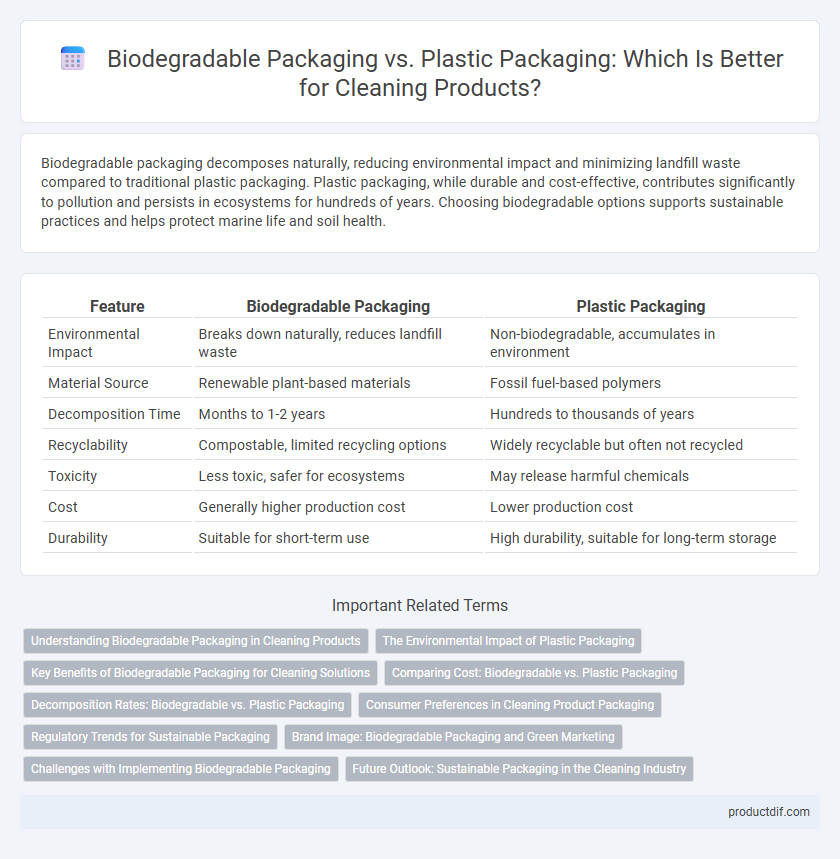 Biodegradable Packaging vs. Plastic Packaging: Which Is Better for Cleaning Products?

Biodegradable packaging decomposes naturally, reducing environmental impact and minimizing landfill waste compared to traditional plastic packaging. Plastic packaging, while durable and cost-effective, contributes significantly to pollution and persists in ecosystems for hundreds of years. Choosing biodegradable options supports sustainable practices and helps protect marine life and soil health.

| Feature | Biodegradable Packaging | Plastic Packaging |
|---|---|---|
| Environmental Impact | Breaks down naturally, reduces landfill waste | Non-biodegradable, accumulates in environment |
| Material Source | Renewable plant-based materials | Fossil fuel-based polymers |
| Decomposition Time | Months to 1-2 years | Hundreds to thousands of years |
| Recyclability | Compostable, limited recycling options | Widely recyclable but often not recycled |
| Toxicity | Less toxic, safer for ecosystems | May release harmful chemicals |
| Cost | Generally higher production cost | Lower production cost |
| Durability | Suitable for short-term use | High durability, suitable for long-term storage |

Important Related Terms

Understanding Biodegradable Packaging in Cleaning Products
The Environmental Impact of Plastic Packaging
Key Benefits of Biodegradable Packaging for Cleaning Solutions
Comparing Cost: Biodegradable vs. Plastic Packaging
Decomposition Rates: Biodegradable vs. Plastic Packaging
Consumer Preferences in Cleaning Product Packaging
Regulatory Trends for Sustainable Packaging
Brand Image: Biodegradable Packaging and Green Marketing
Challenges with Implementing Biodegradable Packaging
Future Outlook: Sustainable Packaging in the Cleaning Industry

productdif.com