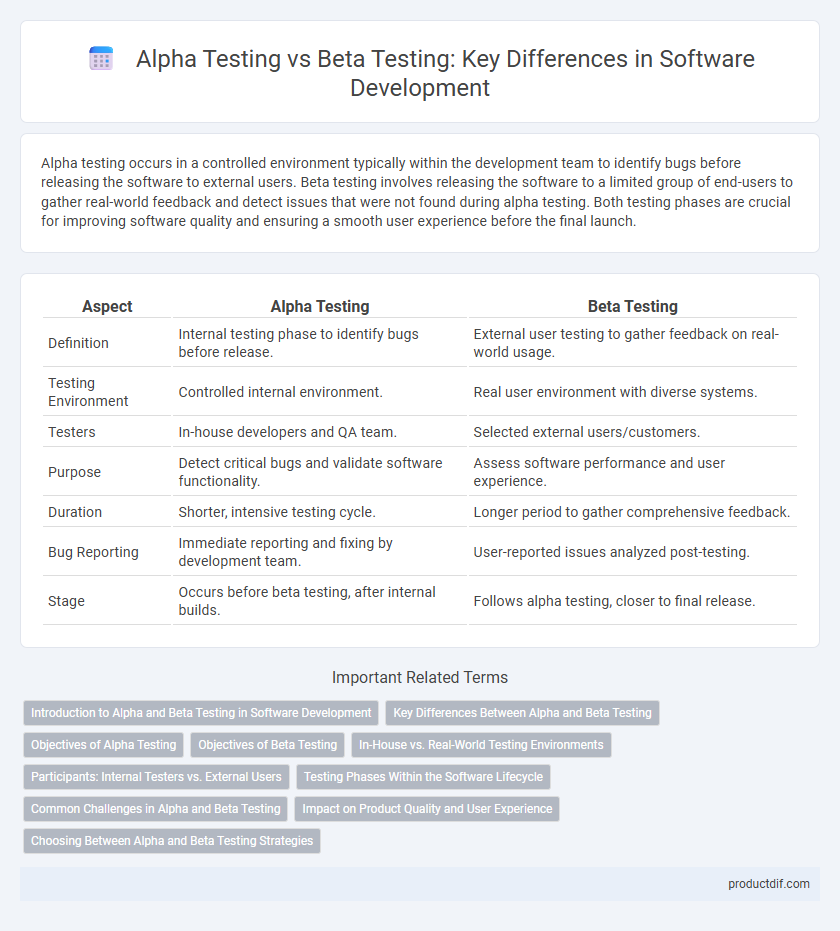 Alpha Testing vs Beta Testing: Key Differences in Software Development

Alpha testing occurs in a controlled environment typically within the development team to identify bugs before releasing the software to external users. Beta testing involves releasing the software to a limited group of end-users to gather real-world feedback and detect issues that were not found during alpha testing. Both testing phases are crucial for improving software quality and ensuring a smooth user experience before the final launch.

| Aspect | Alpha Testing | Beta Testing |
|---|---|---|
| Definition | Internal testing phase to identify bugs before release. | External user testing to gather feedback on real-world usage. |
| Testing Environment | Controlled internal environment. | Real user environment with diverse systems. |
| Testers | In-house developers and QA team. | Selected external users/customers. |
| Purpose | Detect critical bugs and validate software functionality. | Assess software performance and user experience. |
| Duration | Shorter, intensive testing cycle. | Longer period to gather comprehensive feedback. |
| Bug Reporting | Immediate reporting and fixing by development team. | User-reported issues analyzed post-testing. |
| Stage | Occurs before beta testing, after internal builds. | Follows alpha testing, closer to final release. |

Important Related Terms

Introduction to Alpha and Beta Testing in Software Development
Key Differences Between Alpha and Beta Testing
Objectives of Alpha Testing
Objectives of Beta Testing
In-House vs. Real-World Testing Environments
Participants: Internal Testers vs. External Users
Testing Phases Within the Software Lifecycle
Common Challenges in Alpha and Beta Testing
Impact on Product Quality and User Experience
Choosing Between Alpha and Beta Testing Strategies

productdif.com