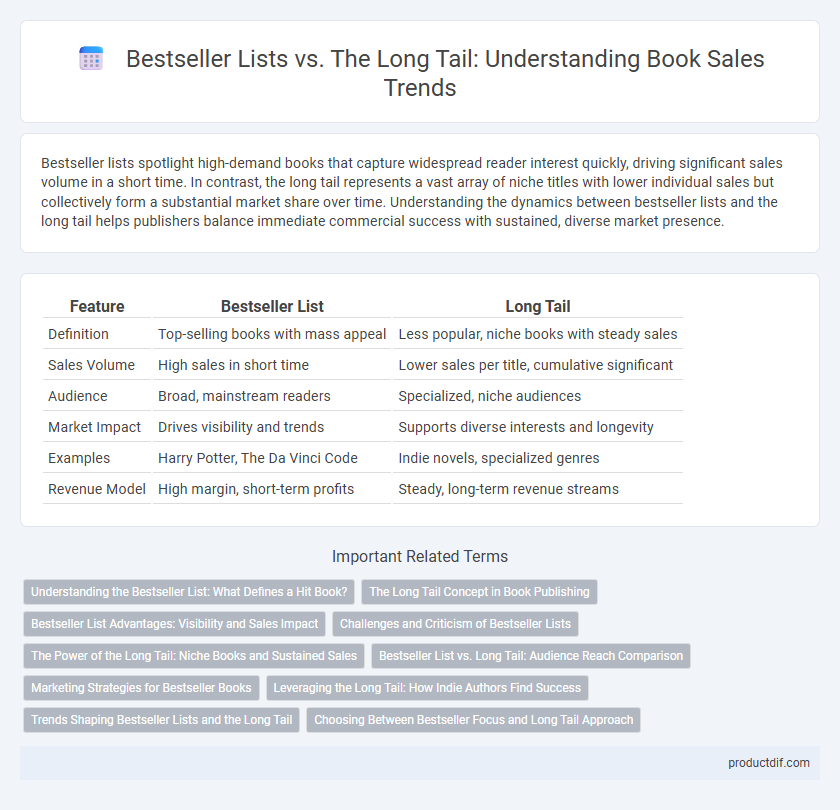 Bestseller Lists vs. The Long Tail: Understanding Book Sales Trends

Bestseller lists spotlight high-demand books that capture widespread reader interest quickly, driving significant sales volume in a short time. In contrast, the long tail represents a vast array of niche titles with lower individual sales but collectively form a substantial market share over time. Understanding the dynamics between bestseller lists and the long tail helps publishers balance immediate commercial success with sustained, diverse market presence.

| Feature | Bestseller List | Long Tail |
|---|---|---|
| Definition | Top-selling books with mass appeal | Less popular, niche books with steady sales |
| Sales Volume | High sales in short time | Lower sales per title, cumulative significant |
| Audience | Broad, mainstream readers | Specialized, niche audiences |
| Market Impact | Drives visibility and trends | Supports diverse interests and longevity |
| Examples | Harry Potter, The Da Vinci Code | Indie novels, specialized genres |
| Revenue Model | High margin, short-term profits | Steady, long-term revenue streams |

Important Related Terms

Understanding the Bestseller List: What Defines a Hit Book?
The Long Tail Concept in Book Publishing
Bestseller List Advantages: Visibility and Sales Impact
Challenges and Criticism of Bestseller Lists
The Power of the Long Tail: Niche Books and Sustained Sales
Bestseller List vs. Long Tail: Audience Reach Comparison
Marketing Strategies for Bestseller Books
Leveraging the Long Tail: How Indie Authors Find Success
Trends Shaping Bestseller Lists and the Long Tail
Choosing Between Bestseller Focus and Long Tail Approach

productdif.com