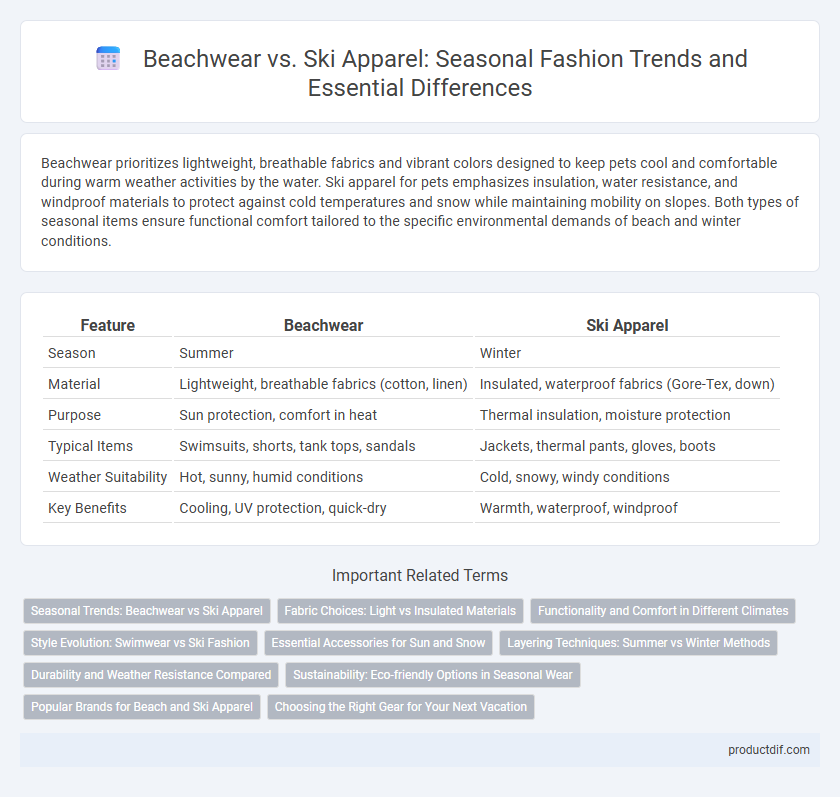 Beachwear vs. Ski Apparel: Seasonal Fashion Trends and Essential Differences

Beachwear prioritizes lightweight, breathable fabrics and vibrant colors designed to keep pets cool and comfortable during warm weather activities by the water. Ski apparel for pets emphasizes insulation, water resistance, and windproof materials to protect against cold temperatures and snow while maintaining mobility on slopes. Both types of seasonal items ensure functional comfort tailored to the specific environmental demands of beach and winter conditions.

| Feature | Beachwear | Ski Apparel |
|---|---|---|
| Season | Summer | Winter |
| Material | Lightweight, breathable fabrics (cotton, linen) | Insulated, waterproof fabrics (Gore-Tex, down) |
| Purpose | Sun protection, comfort in heat | Thermal insulation, moisture protection |
| Typical Items | Swimsuits, shorts, tank tops, sandals | Jackets, thermal pants, gloves, boots |
| Weather Suitability | Hot, sunny, humid conditions | Cold, snowy, windy conditions |
| Key Benefits | Cooling, UV protection, quick-dry | Warmth, waterproof, windproof |

Important Related Terms

Seasonal Trends: Beachwear vs Ski Apparel
Fabric Choices: Light vs Insulated Materials
Functionality and Comfort in Different Climates
Style Evolution: Swimwear vs Ski Fashion
Essential Accessories for Sun and Snow
Layering Techniques: Summer vs Winter Methods
Durability and Weather Resistance Compared
Sustainability: Eco-friendly Options in Seasonal Wear
Popular Brands for Beach and Ski Apparel
Choosing the Right Gear for Your Next Vacation

productdif.com