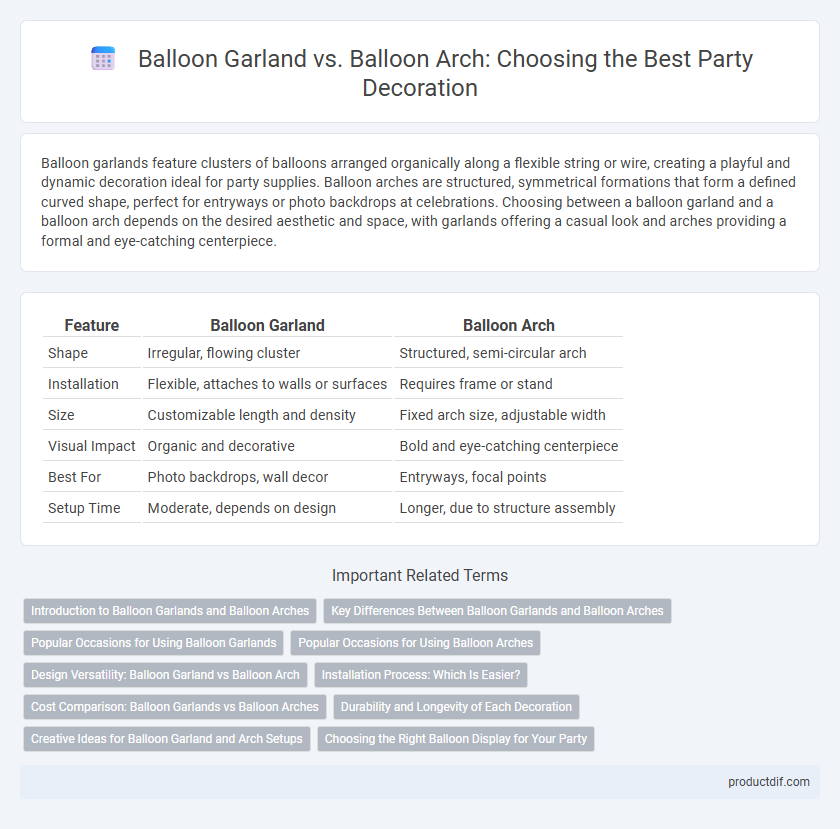 Balloon Garland vs. Balloon Arch: Choosing the Best Party Decoration

Balloon garlands feature clusters of balloons arranged organically along a flexible string or wire, creating a playful and dynamic decoration ideal for party supplies. Balloon arches are structured, symmetrical formations that form a defined curved shape, perfect for entryways or photo backdrops at celebrations. Choosing between a balloon garland and a balloon arch depends on the desired aesthetic and space, with garlands offering a casual look and arches providing a formal and eye-catching centerpiece.

| Feature | Balloon Garland | Balloon Arch |
|---|---|---|
| Shape | Irregular, flowing cluster | Structured, semi-circular arch |
| Installation | Flexible, attaches to walls or surfaces | Requires frame or stand |
| Size | Customizable length and density | Fixed arch size, adjustable width |
| Visual Impact | Organic and decorative | Bold and eye-catching centerpiece |
| Best For | Photo backdrops, wall decor | Entryways, focal points |
| Setup Time | Moderate, depends on design | Longer, due to structure assembly |

Important Related Terms

Introduction to Balloon Garlands and Balloon Arches
Key Differences Between Balloon Garlands and Balloon Arches
Popular Occasions for Using Balloon Garlands
Popular Occasions for Using Balloon Arches
Design Versatility: Balloon Garland vs Balloon Arch
Installation Process: Which Is Easier?
Cost Comparison: Balloon Garlands vs Balloon Arches
Durability and Longevity of Each Decoration
Creative Ideas for Balloon Garland and Arch Setups
Choosing the Right Balloon Display for Your Party

productdif.com