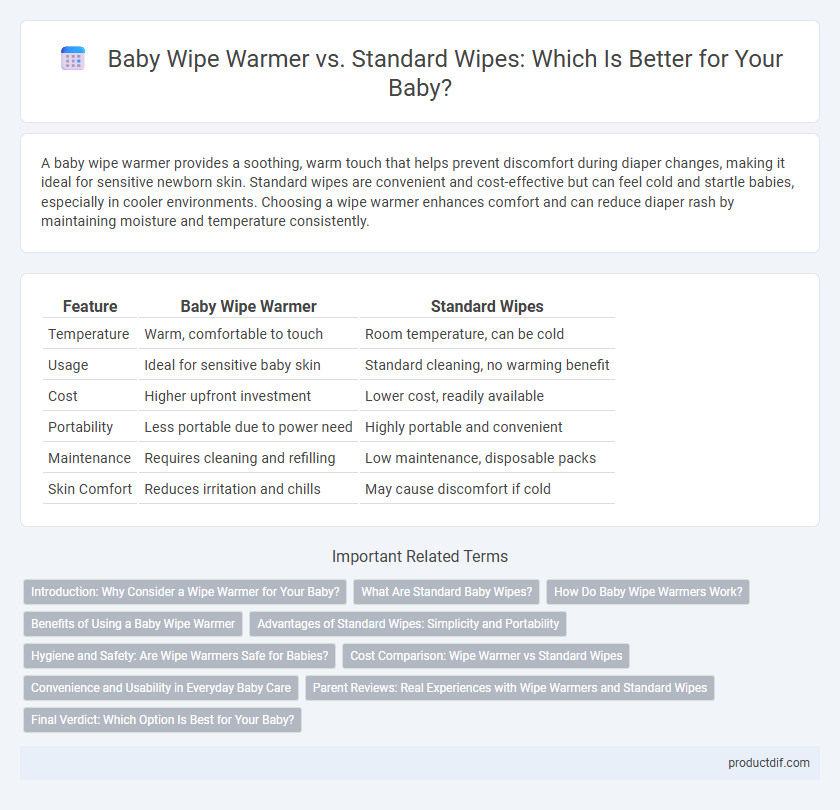 Baby Wipe Warmer vs. Standard Wipes: Which Is Better for Your Baby?

A baby wipe warmer provides a soothing, warm touch that helps prevent discomfort during diaper changes, making it ideal for sensitive newborn skin. Standard wipes are convenient and cost-effective but can feel cold and startle babies, especially in cooler environments. Choosing a wipe warmer enhances comfort and can reduce diaper rash by maintaining moisture and temperature consistently.

| Feature | Baby Wipe Warmer | Standard Wipes |
|---|---|---|
| Temperature | Warm, comfortable to touch | Room temperature, can be cold |
| Usage | Ideal for sensitive baby skin | Standard cleaning, no warming benefit |
| Cost | Higher upfront investment | Lower cost, readily available |
| Portability | Less portable due to power need | Highly portable and convenient |
| Maintenance | Requires cleaning and refilling | Low maintenance, disposable packs |
| Skin Comfort | Reduces irritation and chills | May cause discomfort if cold |

Important Related Terms

Introduction: Why Consider a Wipe Warmer for Your Baby?
What Are Standard Baby Wipes?
How Do Baby Wipe Warmers Work?
Benefits of Using a Baby Wipe Warmer
Advantages of Standard Wipes: Simplicity and Portability
Hygiene and Safety: Are Wipe Warmers Safe for Babies?
Cost Comparison: Wipe Warmer vs Standard Wipes
Convenience and Usability in Everyday Baby Care
Parent Reviews: Real Experiences with Wipe Warmers and Standard Wipes
Final Verdict: Which Option Is Best for Your Baby?

productdif.com