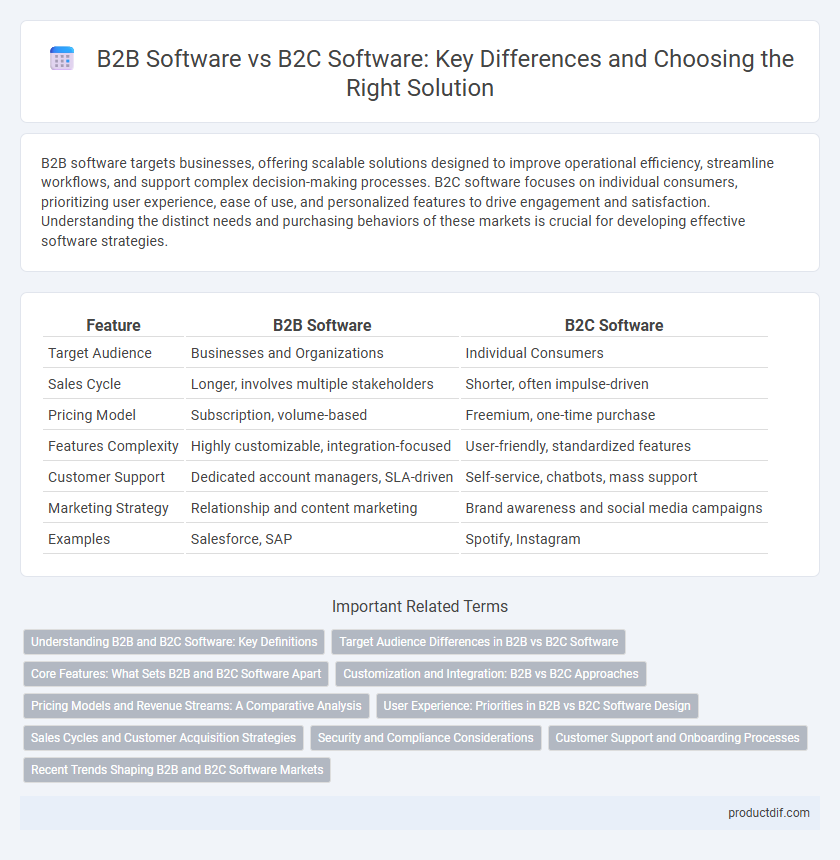 B2B Software vs B2C Software: Key Differences and Choosing the Right Solution

B2B software targets businesses, offering scalable solutions designed to improve operational efficiency, streamline workflows, and support complex decision-making processes. B2C software focuses on individual consumers, prioritizing user experience, ease of use, and personalized features to drive engagement and satisfaction. Understanding the distinct needs and purchasing behaviors of these markets is crucial for developing effective software strategies.

| Feature | B2B Software | B2C Software |
|---|---|---|
| Target Audience | Businesses and Organizations | Individual Consumers |
| Sales Cycle | Longer, involves multiple stakeholders | Shorter, often impulse-driven |
| Pricing Model | Subscription, volume-based | Freemium, one-time purchase |
| Features Complexity | Highly customizable, integration-focused | User-friendly, standardized features |
| Customer Support | Dedicated account managers, SLA-driven | Self-service, chatbots, mass support |
| Marketing Strategy | Relationship and content marketing | Brand awareness and social media campaigns |
| Examples | Salesforce, SAP | Spotify, Instagram |

Important Related Terms

Understanding B2B and B2C Software: Key Definitions
Target Audience Differences in B2B vs B2C Software
Core Features: What Sets B2B and B2C Software Apart
Customization and Integration: B2B vs B2C Approaches
Pricing Models and Revenue Streams: A Comparative Analysis
User Experience: Priorities in B2B vs B2C Software Design
Sales Cycles and Customer Acquisition Strategies
Security and Compliance Considerations
Customer Support and Onboarding Processes
Recent Trends Shaping B2B and B2C Software Markets

productdif.com