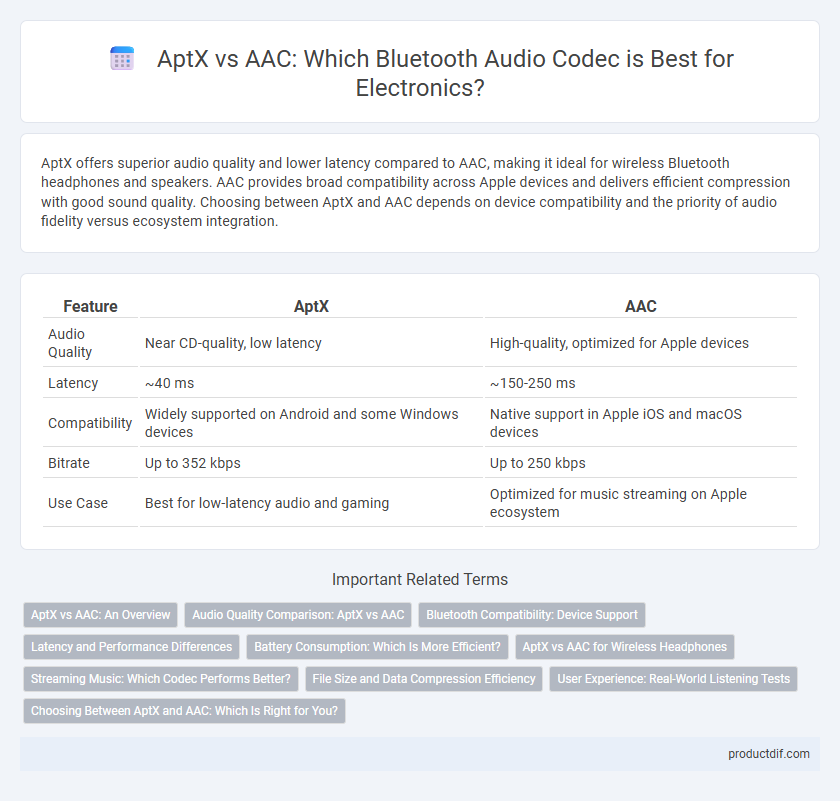 AptX vs AAC: Which Bluetooth Audio Codec is Best for Electronics?

AptX offers superior audio quality and lower latency compared to AAC, making it ideal for wireless Bluetooth headphones and speakers. AAC provides broad compatibility across Apple devices and delivers efficient compression with good sound quality. Choosing between AptX and AAC depends on device compatibility and the priority of audio fidelity versus ecosystem integration.

| Feature | AptX | AAC |
|---|---|---|
| Audio Quality | Near CD-quality, low latency | High-quality, optimized for Apple devices |
| Latency | ~40 ms | ~150-250 ms |
| Compatibility | Widely supported on Android and some Windows devices | Native support in Apple iOS and macOS devices |
| Bitrate | Up to 352 kbps | Up to 250 kbps |
| Use Case | Best for low-latency audio and gaming | Optimized for music streaming on Apple ecosystem |

Important Related Terms

AptX vs AAC: An Overview
Audio Quality Comparison: AptX vs AAC
Bluetooth Compatibility: Device Support
Latency and Performance Differences
Battery Consumption: Which Is More Efficient?
AptX vs AAC for Wireless Headphones
Streaming Music: Which Codec Performs Better?
File Size and Data Compression Efficiency
User Experience: Real-World Listening Tests
Choosing Between AptX and AAC: Which Is Right for You?

productdif.com