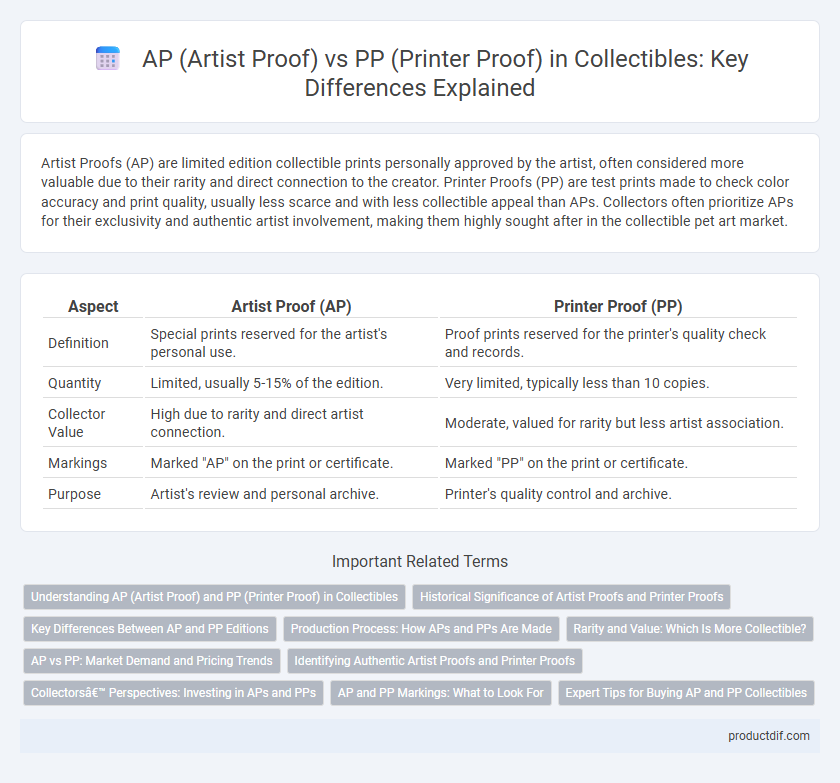 AP (Artist Proof) vs PP (Printer Proof) in Collectibles: Key Differences Explained

Artist Proofs (AP) are limited edition collectible prints personally approved by the artist, often considered more valuable due to their rarity and direct connection to the creator. Printer Proofs (PP) are test prints made to check color accuracy and print quality, usually less scarce and with less collectible appeal than APs. Collectors often prioritize APs for their exclusivity and authentic artist involvement, making them highly sought after in the collectible pet art market.

| Aspect | Artist Proof (AP) | Printer Proof (PP) |
|---|---|---|
| Definition | Special prints reserved for the artist's personal use. | Proof prints reserved for the printer's quality check and records. |
| Quantity | Limited, usually 5-15% of the edition. | Very limited, typically less than 10 copies. |
| Collector Value | High due to rarity and direct artist connection. | Moderate, valued for rarity but less artist association. |
| Markings | Marked "AP" on the print or certificate. | Marked "PP" on the print or certificate. |
| Purpose | Artist's review and personal archive. | Printer's quality control and archive. |

Important Related Terms

Understanding AP (Artist Proof) and PP (Printer Proof) in Collectibles
Historical Significance of Artist Proofs and Printer Proofs
Key Differences Between AP and PP Editions
Production Process: How APs and PPs Are Made
Rarity and Value: Which Is More Collectible?
AP vs PP: Market Demand and Pricing Trends
Identifying Authentic Artist Proofs and Printer Proofs
Collectorsâ€™ Perspectives: Investing in APs and PPs
AP and PP Markings: What to Look For
Expert Tips for Buying AP and PP Collectibles

productdif.com