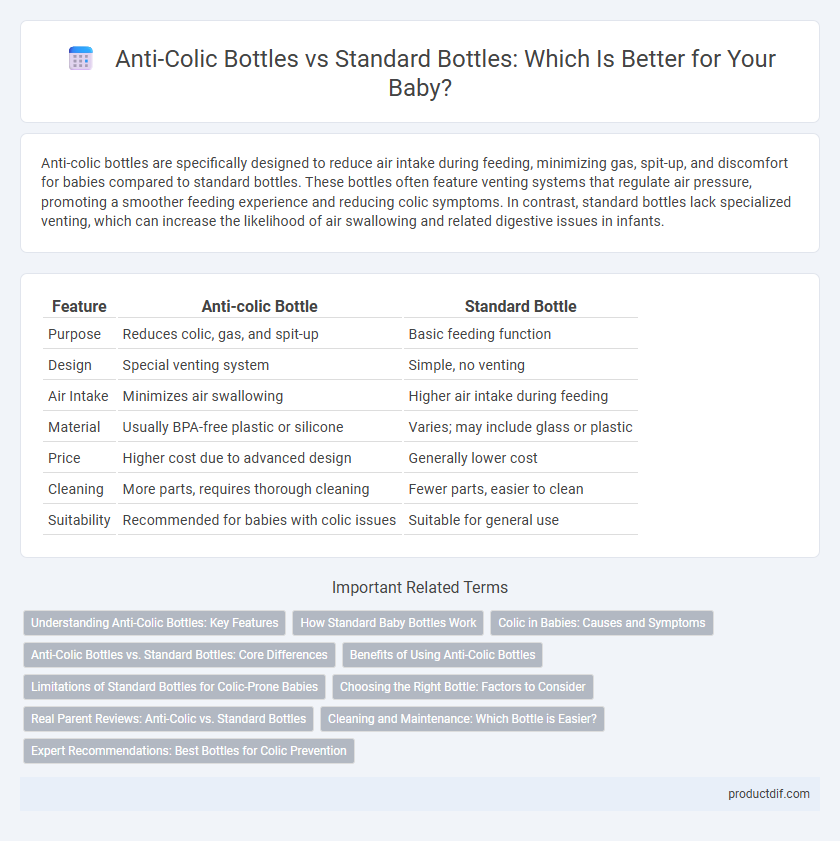 Anti-Colic Bottles vs Standard Bottles: Which Is Better for Your Baby?

Anti-colic bottles are specifically designed to reduce air intake during feeding, minimizing gas, spit-up, and discomfort for babies compared to standard bottles. These bottles often feature venting systems that regulate air pressure, promoting a smoother feeding experience and reducing colic symptoms. In contrast, standard bottles lack specialized venting, which can increase the likelihood of air swallowing and related digestive issues in infants.

| Feature | Anti-colic Bottle | Standard Bottle |
|---|---|---|
| Purpose | Reduces colic, gas, and spit-up | Basic feeding function |
| Design | Special venting system | Simple, no venting |
| Air Intake | Minimizes air swallowing | Higher air intake during feeding |
| Material | Usually BPA-free plastic or silicone | Varies; may include glass or plastic |
| Price | Higher cost due to advanced design | Generally lower cost |
| Cleaning | More parts, requires thorough cleaning | Fewer parts, easier to clean |
| Suitability | Recommended for babies with colic issues | Suitable for general use |

Important Related Terms

Understanding Anti-Colic Bottles: Key Features
How Standard Baby Bottles Work
Colic in Babies: Causes and Symptoms
Anti-Colic Bottles vs. Standard Bottles: Core Differences
Benefits of Using Anti-Colic Bottles
Limitations of Standard Bottles for Colic-Prone Babies
Choosing the Right Bottle: Factors to Consider
Real Parent Reviews: Anti-Colic vs. Standard Bottles
Cleaning and Maintenance: Which Bottle is Easier?
Expert Recommendations: Best Bottles for Colic Prevention

productdif.com