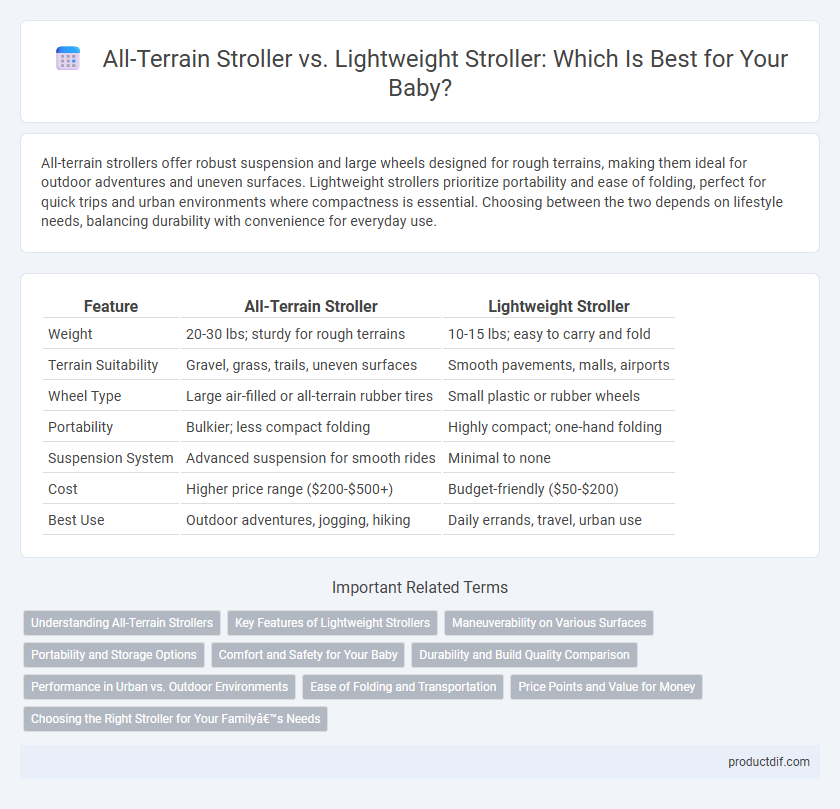 All-Terrain Stroller vs. Lightweight Stroller: Which Is Best for Your Baby?

All-terrain strollers offer robust suspension and large wheels designed for rough terrains, making them ideal for outdoor adventures and uneven surfaces. Lightweight strollers prioritize portability and ease of folding, perfect for quick trips and urban environments where compactness is essential. Choosing between the two depends on lifestyle needs, balancing durability with convenience for everyday use.

| Feature | All-Terrain Stroller | Lightweight Stroller |
|---|---|---|
| Weight | 20-30 lbs; sturdy for rough terrains | 10-15 lbs; easy to carry and fold |
| Terrain Suitability | Gravel, grass, trails, uneven surfaces | Smooth pavements, malls, airports |
| Wheel Type | Large air-filled or all-terrain rubber tires | Small plastic or rubber wheels |
| Portability | Bulkier; less compact folding | Highly compact; one-hand folding |
| Suspension System | Advanced suspension for smooth rides | Minimal to none |
| Cost | Higher price range ($200-$500+) | Budget-friendly ($50-$200) |
| Best Use | Outdoor adventures, jogging, hiking | Daily errands, travel, urban use |

Important Related Terms

Understanding All-Terrain Strollers
Key Features of Lightweight Strollers
Maneuverability on Various Surfaces
Portability and Storage Options
Comfort and Safety for Your Baby
Durability and Build Quality Comparison
Performance in Urban vs. Outdoor Environments
Ease of Folding and Transportation
Price Points and Value for Money
Choosing the Right Stroller for Your Familyâ€™s Needs

productdif.com