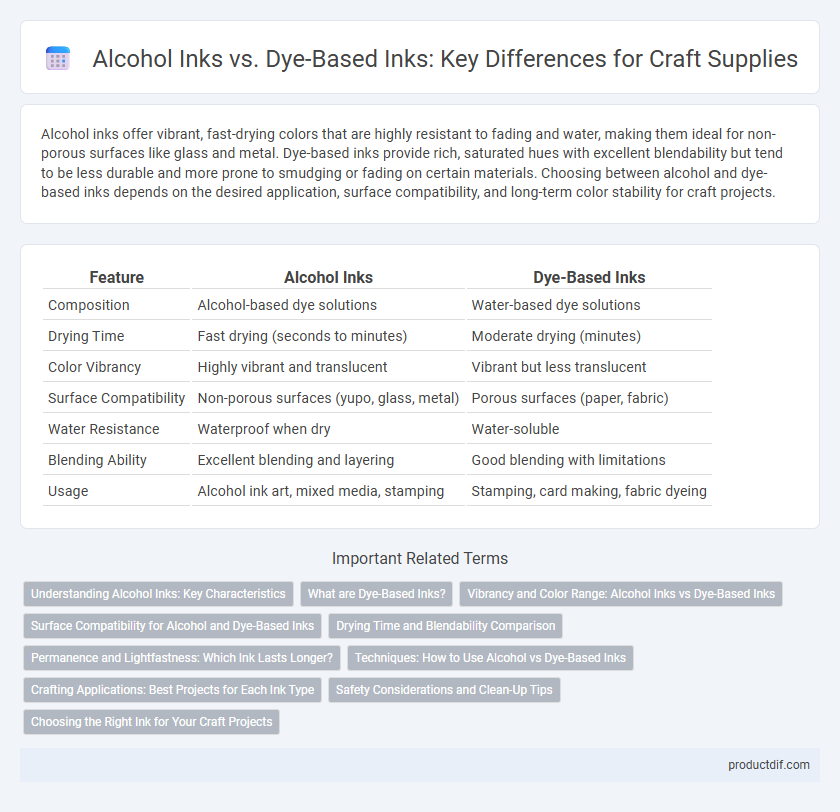 Alcohol Inks vs. Dye-Based Inks: Key Differences for Craft Supplies

Alcohol inks offer vibrant, fast-drying colors that are highly resistant to fading and water, making them ideal for non-porous surfaces like glass and metal. Dye-based inks provide rich, saturated hues with excellent blendability but tend to be less durable and more prone to smudging or fading on certain materials. Choosing between alcohol and dye-based inks depends on the desired application, surface compatibility, and long-term color stability for craft projects.

| Feature | Alcohol Inks | Dye-Based Inks |
|---|---|---|
| Composition | Alcohol-based dye solutions | Water-based dye solutions |
| Drying Time | Fast drying (seconds to minutes) | Moderate drying (minutes) |
| Color Vibrancy | Highly vibrant and translucent | Vibrant but less translucent |
| Surface Compatibility | Non-porous surfaces (yupo, glass, metal) | Porous surfaces (paper, fabric) |
| Water Resistance | Waterproof when dry | Water-soluble |
| Blending Ability | Excellent blending and layering | Good blending with limitations |
| Usage | Alcohol ink art, mixed media, stamping | Stamping, card making, fabric dyeing |

Important Related Terms

Understanding Alcohol Inks: Key Characteristics
What are Dye-Based Inks?
Vibrancy and Color Range: Alcohol Inks vs Dye-Based Inks
Surface Compatibility for Alcohol and Dye-Based Inks
Drying Time and Blendability Comparison
Permanence and Lightfastness: Which Ink Lasts Longer?
Techniques: How to Use Alcohol vs Dye-Based Inks
Crafting Applications: Best Projects for Each Ink Type
Safety Considerations and Clean-Up Tips
Choosing the Right Ink for Your Craft Projects

productdif.com