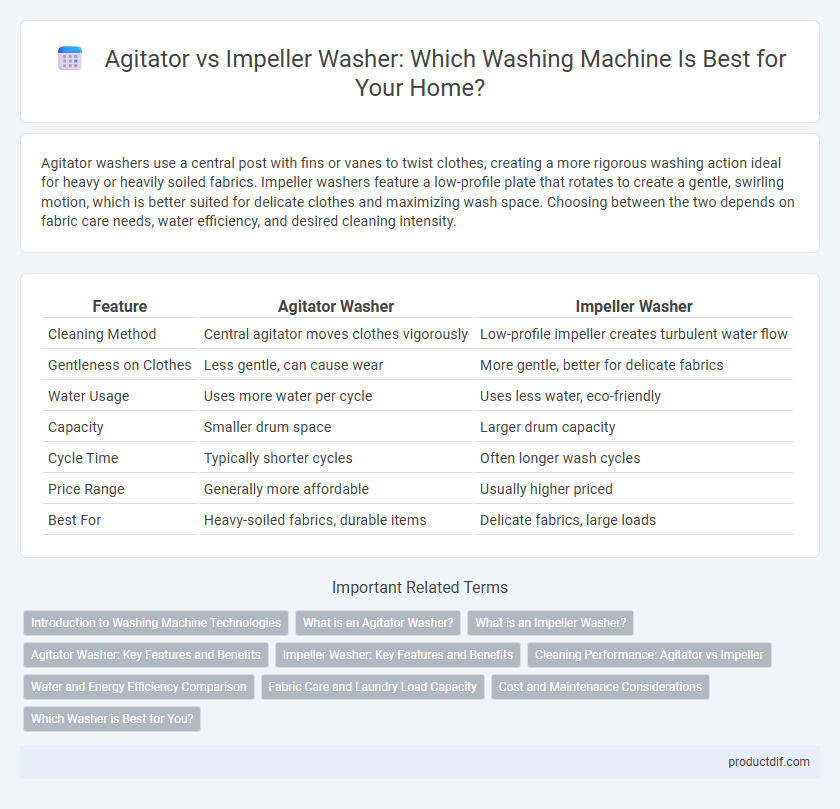 Agitator vs Impeller Washer: Which Washing Machine Is Best for Your Home?

Agitator washers use a central post with fins or vanes to twist clothes, creating a more rigorous washing action ideal for heavy or heavily soiled fabrics. Impeller washers feature a low-profile plate that rotates to create a gentle, swirling motion, which is better suited for delicate clothes and maximizing wash space. Choosing between the two depends on fabric care needs, water efficiency, and desired cleaning intensity.

| Feature | Agitator Washer | Impeller Washer |
|---|---|---|
| Cleaning Method | Central agitator moves clothes vigorously | Low-profile impeller creates turbulent water flow |
| Gentleness on Clothes | Less gentle, can cause wear | More gentle, better for delicate fabrics |
| Water Usage | Uses more water per cycle | Uses less water, eco-friendly |
| Capacity | Smaller drum space | Larger drum capacity |
| Cycle Time | Typically shorter cycles | Often longer wash cycles |
| Price Range | Generally more affordable | Usually higher priced |
| Best For | Heavy-soiled fabrics, durable items | Delicate fabrics, large loads |

Important Related Terms

Introduction to Washing Machine Technologies
What is an Agitator Washer?
What is an Impeller Washer?
Agitator Washer: Key Features and Benefits
Impeller Washer: Key Features and Benefits
Cleaning Performance: Agitator vs Impeller
Water and Energy Efficiency Comparison
Fabric Care and Laundry Load Capacity
Cost and Maintenance Considerations
Which Washer is Best for You?

productdif.com