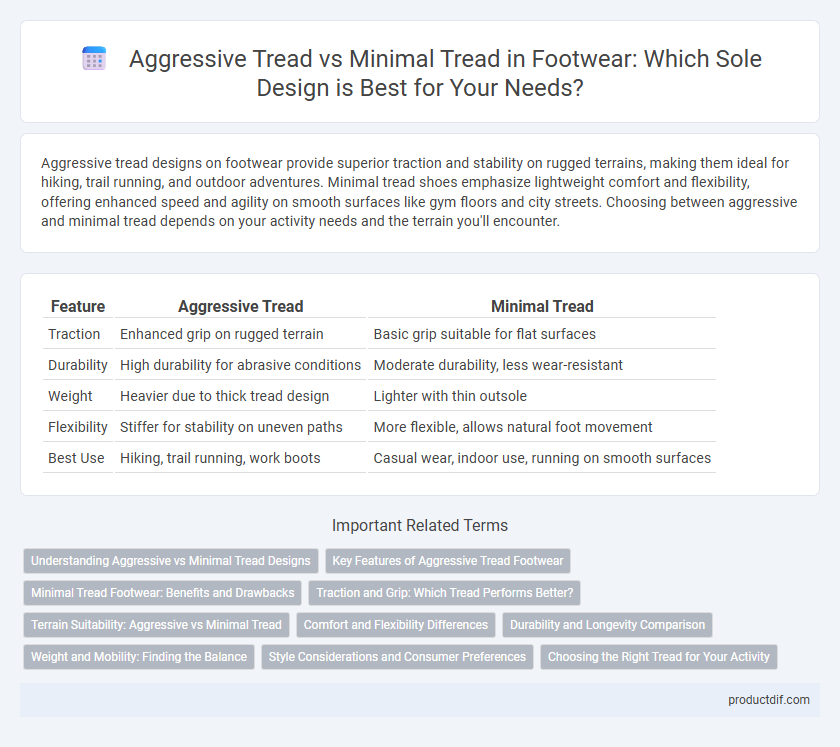 Aggressive Tread vs Minimal Tread in Footwear: Which Sole Design is Best for Your Needs?

Aggressive tread designs on footwear provide superior traction and stability on rugged terrains, making them ideal for hiking, trail running, and outdoor adventures. Minimal tread shoes emphasize lightweight comfort and flexibility, offering enhanced speed and agility on smooth surfaces like gym floors and city streets. Choosing between aggressive and minimal tread depends on your activity needs and the terrain you'll encounter.

| Feature | Aggressive Tread | Minimal Tread |
|---|---|---|
| Traction | Enhanced grip on rugged terrain | Basic grip suitable for flat surfaces |
| Durability | High durability for abrasive conditions | Moderate durability, less wear-resistant |
| Weight | Heavier due to thick tread design | Lighter with thin outsole |
| Flexibility | Stiffer for stability on uneven paths | More flexible, allows natural foot movement |
| Best Use | Hiking, trail running, work boots | Casual wear, indoor use, running on smooth surfaces |

Important Related Terms

Understanding Aggressive vs Minimal Tread Designs
Key Features of Aggressive Tread Footwear
Minimal Tread Footwear: Benefits and Drawbacks
Traction and Grip: Which Tread Performs Better?
Terrain Suitability: Aggressive vs Minimal Tread
Comfort and Flexibility Differences
Durability and Longevity Comparison
Weight and Mobility: Finding the Balance
Style Considerations and Consumer Preferences
Choosing the Right Tread for Your Activity

productdif.com