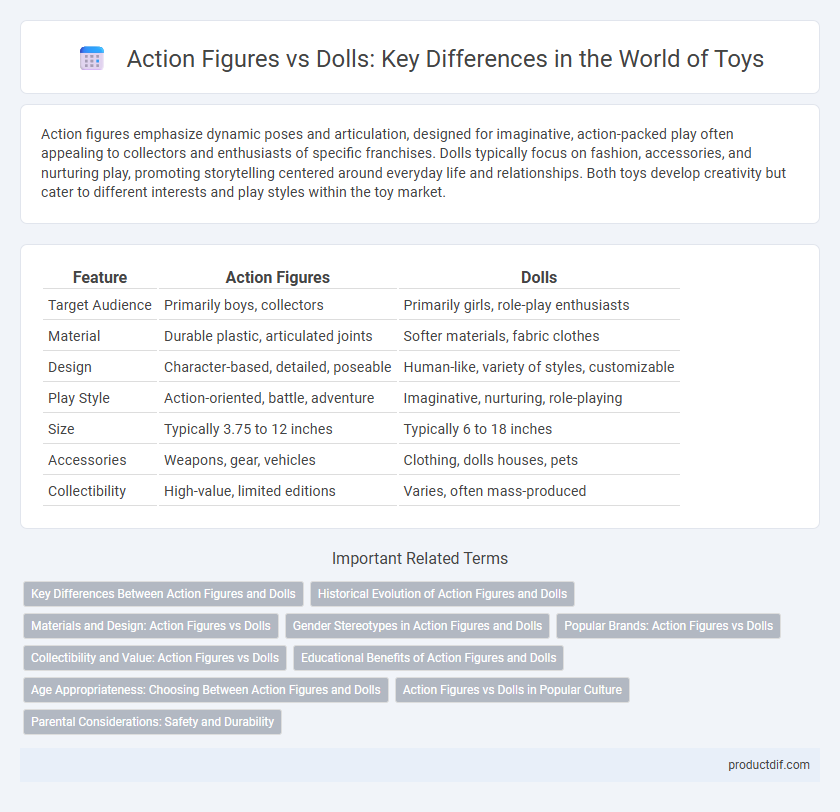 Action Figures vs Dolls: Key Differences in the World of Toys

Action figures emphasize dynamic poses and articulation, designed for imaginative, action-packed play often appealing to collectors and enthusiasts of specific franchises. Dolls typically focus on fashion, accessories, and nurturing play, promoting storytelling centered around everyday life and relationships. Both toys develop creativity but cater to different interests and play styles within the toy market.

| Feature | Action Figures | Dolls |
|---|---|---|
| Target Audience | Primarily boys, collectors | Primarily girls, role-play enthusiasts |
| Material | Durable plastic, articulated joints | Softer materials, fabric clothes |
| Design | Character-based, detailed, poseable | Human-like, variety of styles, customizable |
| Play Style | Action-oriented, battle, adventure | Imaginative, nurturing, role-playing |
| Size | Typically 3.75 to 12 inches | Typically 6 to 18 inches |
| Accessories | Weapons, gear, vehicles | Clothing, dolls houses, pets |
| Collectibility | High-value, limited editions | Varies, often mass-produced |

Important Related Terms

Key Differences Between Action Figures and Dolls
Historical Evolution of Action Figures and Dolls
Materials and Design: Action Figures vs Dolls
Gender Stereotypes in Action Figures and Dolls
Popular Brands: Action Figures vs Dolls
Collectibility and Value: Action Figures vs Dolls
Educational Benefits of Action Figures and Dolls
Age Appropriateness: Choosing Between Action Figures and Dolls
Action Figures vs Dolls in Popular Culture
Parental Considerations: Safety and Durability

productdif.com