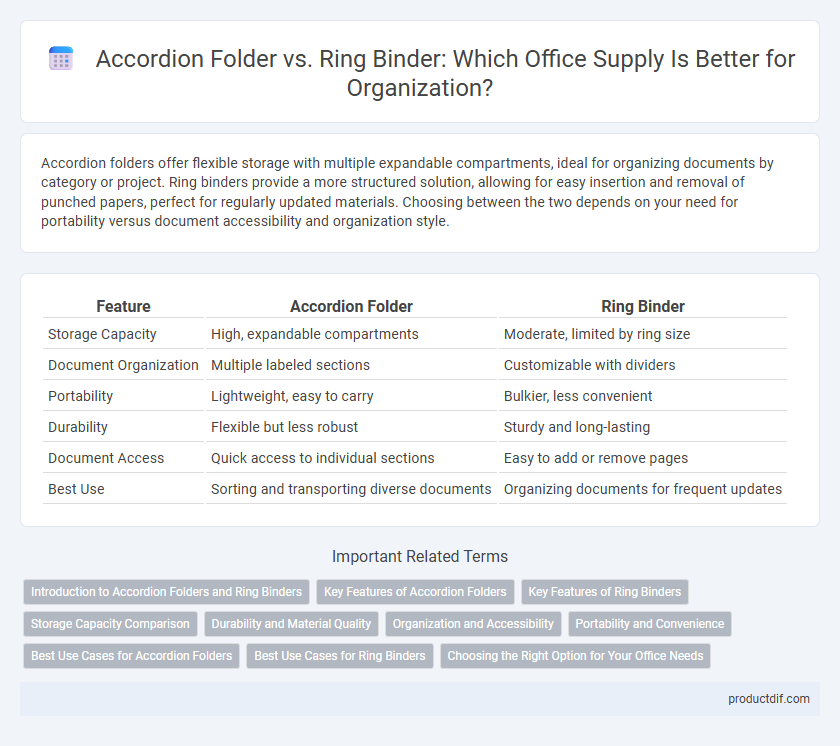 Accordion Folder vs. Ring Binder: Which Office Supply Is Better for Organization?

Accordion folders offer flexible storage with multiple expandable compartments, ideal for organizing documents by category or project. Ring binders provide a more structured solution, allowing for easy insertion and removal of punched papers, perfect for regularly updated materials. Choosing between the two depends on your need for portability versus document accessibility and organization style.

| Feature | Accordion Folder | Ring Binder |
|---|---|---|
| Storage Capacity | High, expandable compartments | Moderate, limited by ring size |
| Document Organization | Multiple labeled sections | Customizable with dividers |
| Portability | Lightweight, easy to carry | Bulkier, less convenient |
| Durability | Flexible but less robust | Sturdy and long-lasting |
| Document Access | Quick access to individual sections | Easy to add or remove pages |
| Best Use | Sorting and transporting diverse documents | Organizing documents for frequent updates |

Important Related Terms

Introduction to Accordion Folders and Ring Binders
Key Features of Accordion Folders
Key Features of Ring Binders
Storage Capacity Comparison
Durability and Material Quality
Organization and Accessibility
Portability and Convenience
Best Use Cases for Accordion Folders
Best Use Cases for Ring Binders
Choosing the Right Option for Your Office Needs

productdif.com