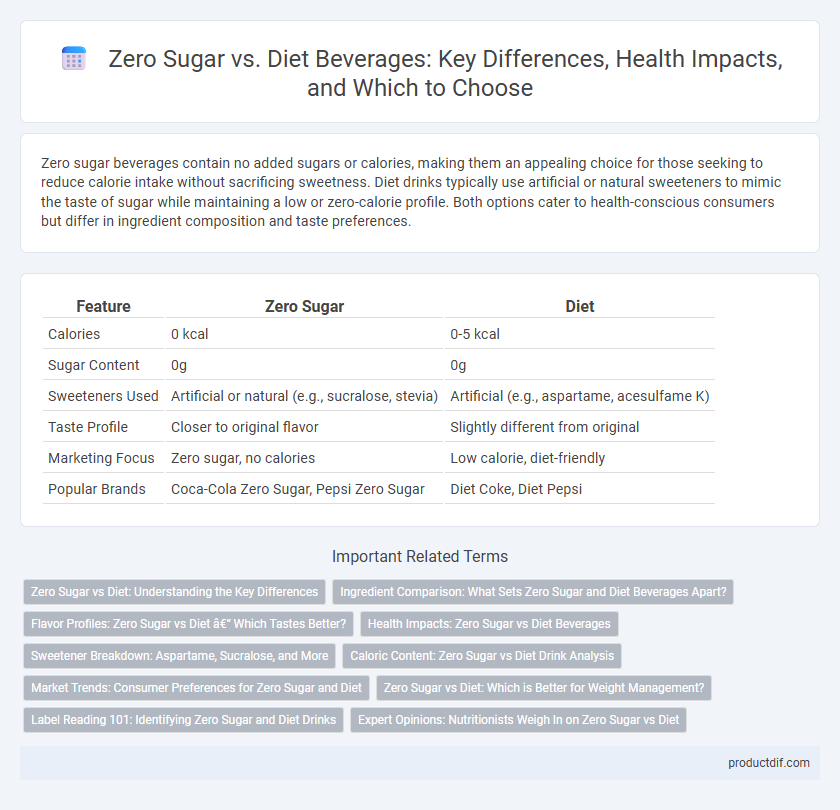 Zero Sugar vs. Diet Beverages: Key Differences, Health Impacts, and Which to Choose

Zero sugar beverages contain no added sugars or calories, making them an appealing choice for those seeking to reduce calorie intake without sacrificing sweetness. Diet drinks typically use artificial or natural sweeteners to mimic the taste of sugar while maintaining a low or zero-calorie profile. Both options cater to health-conscious consumers but differ in ingredient composition and taste preferences.

| Feature | Zero Sugar | Diet |
|---|---|---|
| Calories | 0 kcal | 0-5 kcal |
| Sugar Content | 0g | 0g |
| Sweeteners Used | Artificial or natural (e.g., sucralose, stevia) | Artificial (e.g., aspartame, acesulfame K) |
| Taste Profile | Closer to original flavor | Slightly different from original |
| Marketing Focus | Zero sugar, no calories | Low calorie, diet-friendly |
| Popular Brands | Coca-Cola Zero Sugar, Pepsi Zero Sugar | Diet Coke, Diet Pepsi |

Important Related Terms

Zero Sugar vs Diet: Understanding the Key Differences
Ingredient Comparison: What Sets Zero Sugar and Diet Beverages Apart?
Flavor Profiles: Zero Sugar vs Diet â€" Which Tastes Better?
Health Impacts: Zero Sugar vs Diet Beverages
Sweetener Breakdown: Aspartame, Sucralose, and More
Caloric Content: Zero Sugar vs Diet Drink Analysis
Market Trends: Consumer Preferences for Zero Sugar and Diet
Zero Sugar vs Diet: Which is Better for Weight Management?
Label Reading 101: Identifying Zero Sugar and Diet Drinks
Expert Opinions: Nutritionists Weigh In on Zero Sugar vs Diet

productdif.com