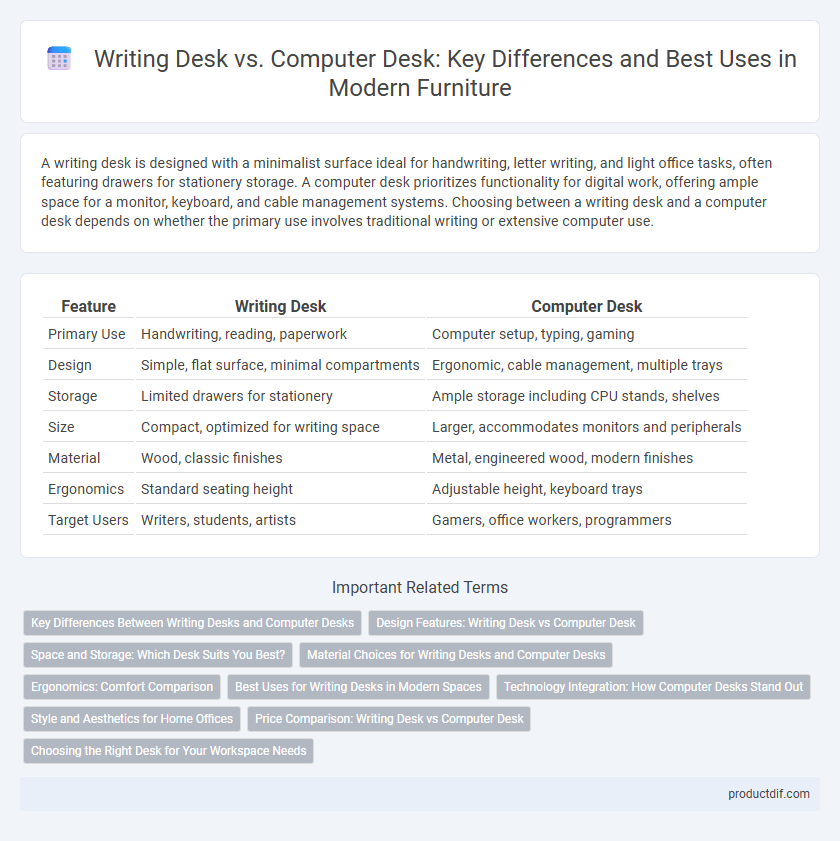 Writing Desk vs. Computer Desk: Key Differences and Best Uses in Modern Furniture

A writing desk is designed with a minimalist surface ideal for handwriting, letter writing, and light office tasks, often featuring drawers for stationery storage. A computer desk prioritizes functionality for digital work, offering ample space for a monitor, keyboard, and cable management systems. Choosing between a writing desk and a computer desk depends on whether the primary use involves traditional writing or extensive computer use.

| Feature | Writing Desk | Computer Desk |
|---|---|---|
| Primary Use | Handwriting, reading, paperwork | Computer setup, typing, gaming |
| Design | Simple, flat surface, minimal compartments | Ergonomic, cable management, multiple trays |
| Storage | Limited drawers for stationery | Ample storage including CPU stands, shelves |
| Size | Compact, optimized for writing space | Larger, accommodates monitors and peripherals |
| Material | Wood, classic finishes | Metal, engineered wood, modern finishes |
| Ergonomics | Standard seating height | Adjustable height, keyboard trays |
| Target Users | Writers, students, artists | Gamers, office workers, programmers |

Important Related Terms

Key Differences Between Writing Desks and Computer Desks
Design Features: Writing Desk vs Computer Desk
Space and Storage: Which Desk Suits You Best?
Material Choices for Writing Desks and Computer Desks
Ergonomics: Comfort Comparison
Best Uses for Writing Desks in Modern Spaces
Technology Integration: How Computer Desks Stand Out
Style and Aesthetics for Home Offices
Price Comparison: Writing Desk vs Computer Desk
Choosing the Right Desk for Your Workspace Needs

productdif.com