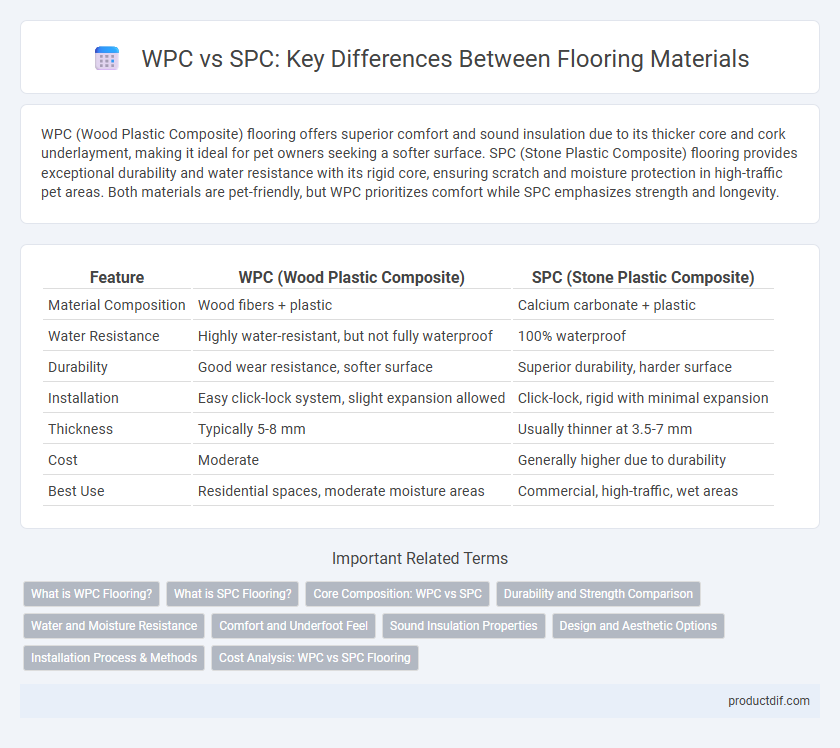 WPC vs SPC: Key Differences Between Flooring Materials

WPC (Wood Plastic Composite) flooring offers superior comfort and sound insulation due to its thicker core and cork underlayment, making it ideal for pet owners seeking a softer surface. SPC (Stone Plastic Composite) flooring provides exceptional durability and water resistance with its rigid core, ensuring scratch and moisture protection in high-traffic pet areas. Both materials are pet-friendly, but WPC prioritizes comfort while SPC emphasizes strength and longevity.

| Feature | WPC (Wood Plastic Composite) | SPC (Stone Plastic Composite) |
|---|---|---|
| Material Composition | Wood fibers + plastic | Calcium carbonate + plastic |
| Water Resistance | Highly water-resistant, but not fully waterproof | 100% waterproof |
| Durability | Good wear resistance, softer surface | Superior durability, harder surface |
| Installation | Easy click-lock system, slight expansion allowed | Click-lock, rigid with minimal expansion |
| Thickness | Typically 5-8 mm | Usually thinner at 3.5-7 mm |
| Cost | Moderate | Generally higher due to durability |
| Best Use | Residential spaces, moderate moisture areas | Commercial, high-traffic, wet areas |

Important Related Terms

What is WPC Flooring? What is SPC Flooring? Core Composition: WPC vs SPC Durability and Strength Comparison Water and Moisture Resistance Comfort and Underfoot Feel Sound Insulation Properties Design and Aesthetic Options Installation Process & Methods Cost Analysis: WPC vs SPC Flooring

productdif.com