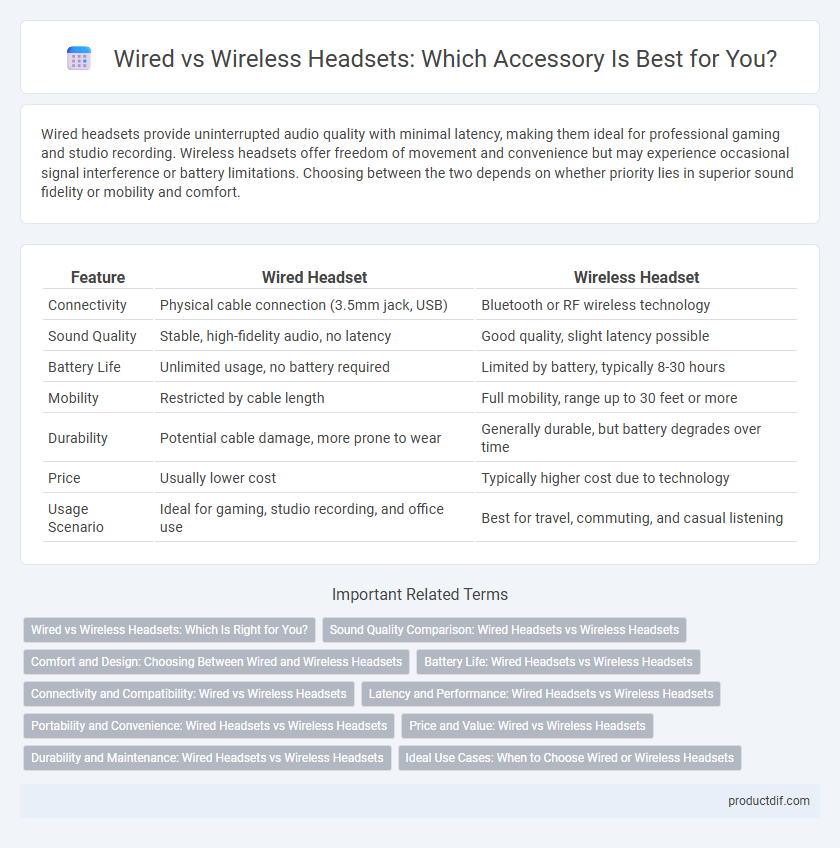 Wired vs Wireless Headsets: Which Accessory Is Best for You?

Wired headsets provide uninterrupted audio quality with minimal latency, making them ideal for professional gaming and studio recording. Wireless headsets offer freedom of movement and convenience but may experience occasional signal interference or battery limitations. Choosing between the two depends on whether priority lies in superior sound fidelity or mobility and comfort.

| Feature | Wired Headset | Wireless Headset |
|---|---|---|
| Connectivity | Physical cable connection (3.5mm jack, USB) | Bluetooth or RF wireless technology |
| Sound Quality | Stable, high-fidelity audio, no latency | Good quality, slight latency possible |
| Battery Life | Unlimited usage, no battery required | Limited by battery, typically 8-30 hours |
| Mobility | Restricted by cable length | Full mobility, range up to 30 feet or more |
| Durability | Potential cable damage, more prone to wear | Generally durable, but battery degrades over time |
| Price | Usually lower cost | Typically higher cost due to technology |
| Usage Scenario | Ideal for gaming, studio recording, and office use | Best for travel, commuting, and casual listening |

Important Related Terms

Wired vs Wireless Headsets: Which Is Right for You?
Sound Quality Comparison: Wired Headsets vs Wireless Headsets
Comfort and Design: Choosing Between Wired and Wireless Headsets
Battery Life: Wired Headsets vs Wireless Headsets
Connectivity and Compatibility: Wired vs Wireless Headsets
Latency and Performance: Wired Headsets vs Wireless Headsets
Portability and Convenience: Wired Headsets vs Wireless Headsets
Price and Value: Wired vs Wireless Headsets
Durability and Maintenance: Wired Headsets vs Wireless Headsets
Ideal Use Cases: When to Choose Wired or Wireless Headsets

productdif.com