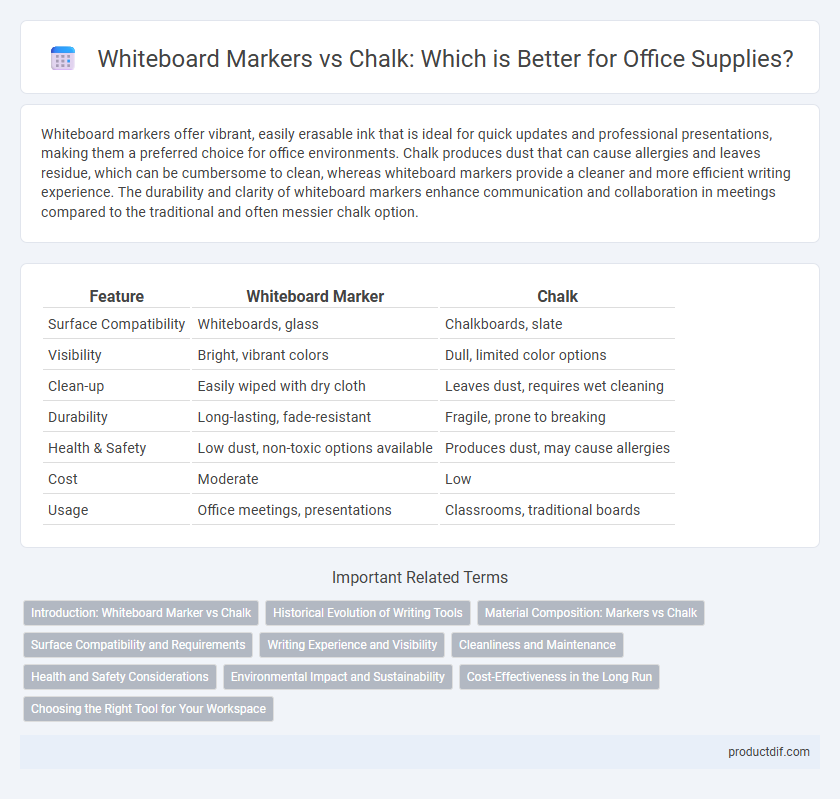 Whiteboard Markers vs Chalk: Which is Better for Office Supplies?

Whiteboard markers offer vibrant, easily erasable ink that is ideal for quick updates and professional presentations, making them a preferred choice for office environments. Chalk produces dust that can cause allergies and leaves residue, which can be cumbersome to clean, whereas whiteboard markers provide a cleaner and more efficient writing experience. The durability and clarity of whiteboard markers enhance communication and collaboration in meetings compared to the traditional and often messier chalk option.

| Feature | Whiteboard Marker | Chalk |
|---|---|---|
| Surface Compatibility | Whiteboards, glass | Chalkboards, slate |
| Visibility | Bright, vibrant colors | Dull, limited color options |
| Clean-up | Easily wiped with dry cloth | Leaves dust, requires wet cleaning |
| Durability | Long-lasting, fade-resistant | Fragile, prone to breaking |
| Health & Safety | Low dust, non-toxic options available | Produces dust, may cause allergies |
| Cost | Moderate | Low |
| Usage | Office meetings, presentations | Classrooms, traditional boards |

Important Related Terms

Introduction: Whiteboard Marker vs Chalk
Historical Evolution of Writing Tools
Material Composition: Markers vs Chalk
Surface Compatibility and Requirements
Writing Experience and Visibility
Cleanliness and Maintenance
Health and Safety Considerations
Environmental Impact and Sustainability
Cost-Effectiveness in the Long Run
Choosing the Right Tool for Your Workspace

productdif.com