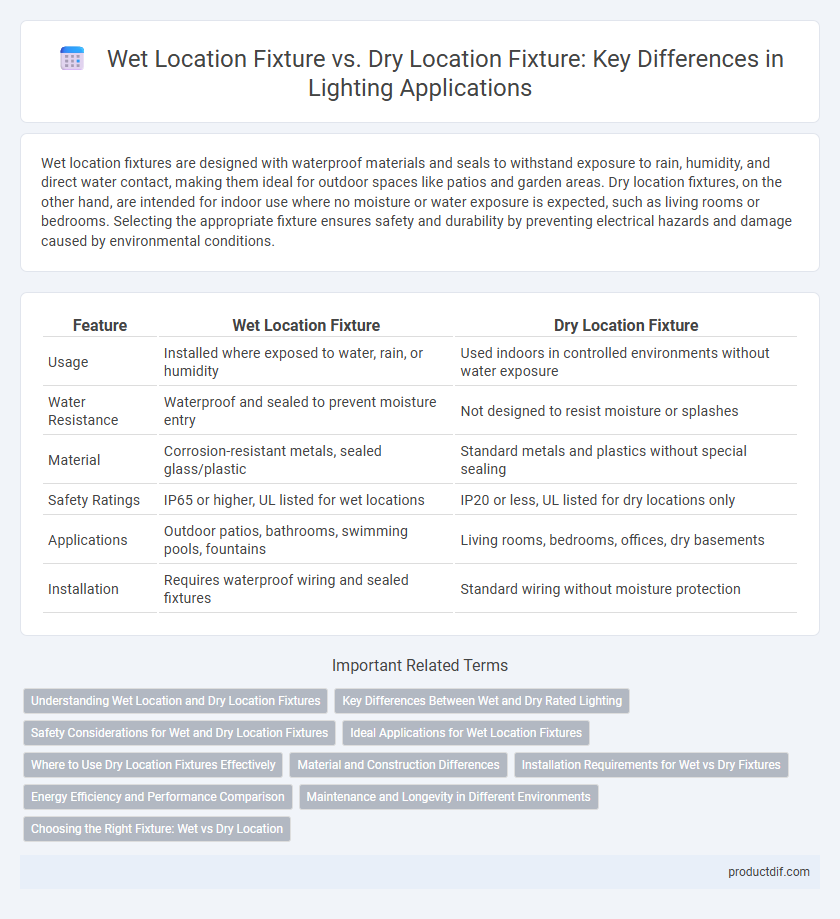 Wet Location Fixture vs. Dry Location Fixture: Key Differences in Lighting Applications

Wet location fixtures are designed with waterproof materials and seals to withstand exposure to rain, humidity, and direct water contact, making them ideal for outdoor spaces like patios and garden areas. Dry location fixtures, on the other hand, are intended for indoor use where no moisture or water exposure is expected, such as living rooms or bedrooms. Selecting the appropriate fixture ensures safety and durability by preventing electrical hazards and damage caused by environmental conditions.

| Feature | Wet Location Fixture | Dry Location Fixture |
|---|---|---|
| Usage | Installed where exposed to water, rain, or humidity | Used indoors in controlled environments without water exposure |
| Water Resistance | Waterproof and sealed to prevent moisture entry | Not designed to resist moisture or splashes |
| Material | Corrosion-resistant metals, sealed glass/plastic | Standard metals and plastics without special sealing |
| Safety Ratings | IP65 or higher, UL listed for wet locations | IP20 or less, UL listed for dry locations only |
| Applications | Outdoor patios, bathrooms, swimming pools, fountains | Living rooms, bedrooms, offices, dry basements |
| Installation | Requires waterproof wiring and sealed fixtures | Standard wiring without moisture protection |

Important Related Terms

Understanding Wet Location and Dry Location Fixtures
Key Differences Between Wet and Dry Rated Lighting
Safety Considerations for Wet and Dry Location Fixtures
Ideal Applications for Wet Location Fixtures
Where to Use Dry Location Fixtures Effectively
Material and Construction Differences
Installation Requirements for Wet vs Dry Fixtures
Energy Efficiency and Performance Comparison
Maintenance and Longevity in Different Environments
Choosing the Right Fixture: Wet vs Dry Location

productdif.com