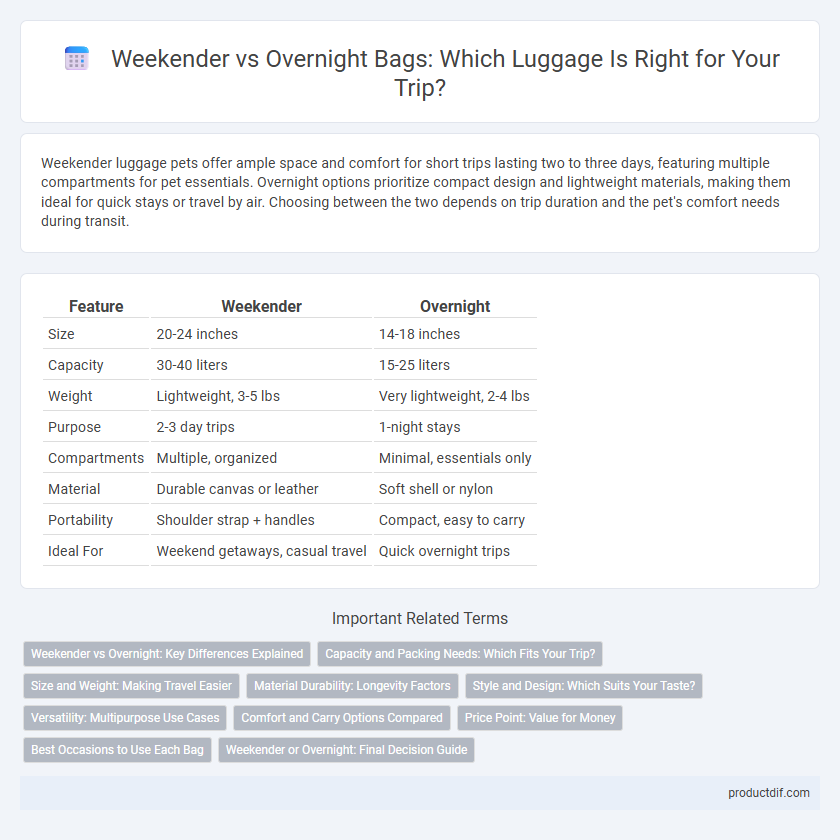 Weekender vs Overnight Bags: Which Luggage Is Right for Your Trip?

Weekender luggage pets offer ample space and comfort for short trips lasting two to three days, featuring multiple compartments for pet essentials. Overnight options prioritize compact design and lightweight materials, making them ideal for quick stays or travel by air. Choosing between the two depends on trip duration and the pet's comfort needs during transit.

| Feature | Weekender | Overnight |
|---|---|---|
| Size | 20-24 inches | 14-18 inches |
| Capacity | 30-40 liters | 15-25 liters |
| Weight | Lightweight, 3-5 lbs | Very lightweight, 2-4 lbs |
| Purpose | 2-3 day trips | 1-night stays |
| Compartments | Multiple, organized | Minimal, essentials only |
| Material | Durable canvas or leather | Soft shell or nylon |
| Portability | Shoulder strap + handles | Compact, easy to carry |
| Ideal For | Weekend getaways, casual travel | Quick overnight trips |

Important Related Terms

Weekender vs Overnight: Key Differences Explained

Capacity and Packing Needs: Which Fits Your Trip?

Size and Weight: Making Travel Easier

Material Durability: Longevity Factors

Style and Design: Which Suits Your Taste?

Versatility: Multipurpose Use Cases

Comfort and Carry Options Compared

Price Point: Value for Money

Best Occasions to Use Each Bag

Weekender or Overnight: Final Decision Guide

productdif.com