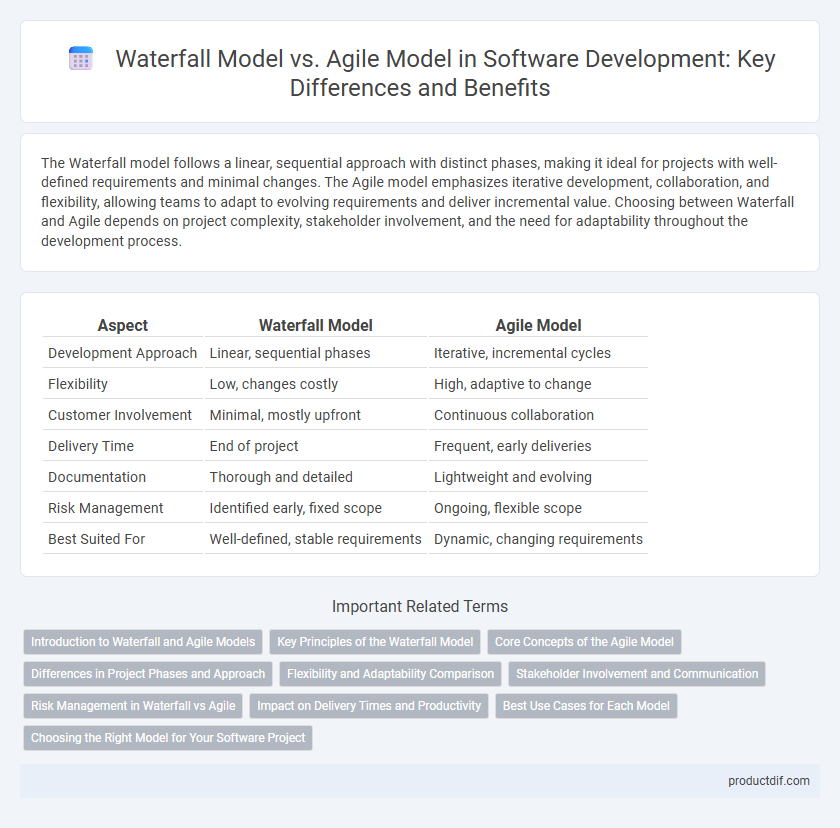 Waterfall Model vs. Agile Model in Software Development: Key Differences and Benefits

The Waterfall model follows a linear, sequential approach with distinct phases, making it ideal for projects with well-defined requirements and minimal changes. The Agile model emphasizes iterative development, collaboration, and flexibility, allowing teams to adapt to evolving requirements and deliver incremental value. Choosing between Waterfall and Agile depends on project complexity, stakeholder involvement, and the need for adaptability throughout the development process.

| Aspect | Waterfall Model | Agile Model |
|---|---|---|
| Development Approach | Linear, sequential phases | Iterative, incremental cycles |
| Flexibility | Low, changes costly | High, adaptive to change |
| Customer Involvement | Minimal, mostly upfront | Continuous collaboration |
| Delivery Time | End of project | Frequent, early deliveries |
| Documentation | Thorough and detailed | Lightweight and evolving |
| Risk Management | Identified early, fixed scope | Ongoing, flexible scope |
| Best Suited For | Well-defined, stable requirements | Dynamic, changing requirements |

Important Related Terms

Introduction to Waterfall and Agile Models
Key Principles of the Waterfall Model
Core Concepts of the Agile Model
Differences in Project Phases and Approach
Flexibility and Adaptability Comparison
Stakeholder Involvement and Communication
Risk Management in Waterfall vs Agile
Impact on Delivery Times and Productivity
Best Use Cases for Each Model
Choosing the Right Model for Your Software Project

productdif.com