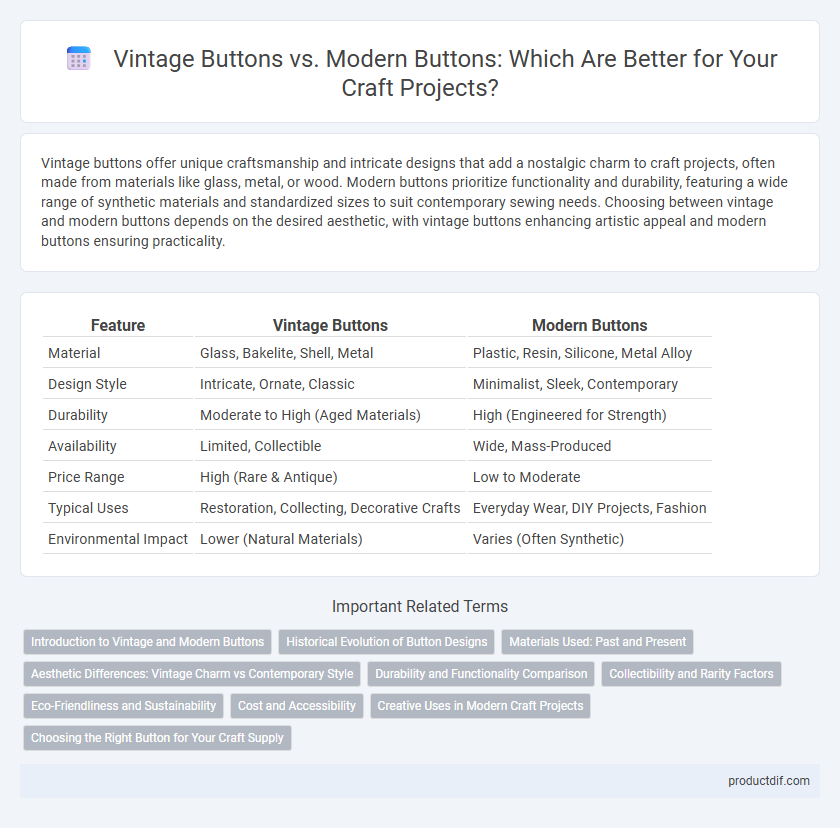 Vintage Buttons vs. Modern Buttons: Which Are Better for Your Craft Projects?

Vintage buttons offer unique craftsmanship and intricate designs that add a nostalgic charm to craft projects, often made from materials like glass, metal, or wood. Modern buttons prioritize functionality and durability, featuring a wide range of synthetic materials and standardized sizes to suit contemporary sewing needs. Choosing between vintage and modern buttons depends on the desired aesthetic, with vintage buttons enhancing artistic appeal and modern buttons ensuring practicality.

| Feature | Vintage Buttons | Modern Buttons |
|---|---|---|
| Material | Glass, Bakelite, Shell, Metal | Plastic, Resin, Silicone, Metal Alloy |
| Design Style | Intricate, Ornate, Classic | Minimalist, Sleek, Contemporary |
| Durability | Moderate to High (Aged Materials) | High (Engineered for Strength) |
| Availability | Limited, Collectible | Wide, Mass-Produced |
| Price Range | High (Rare & Antique) | Low to Moderate |
| Typical Uses | Restoration, Collecting, Decorative Crafts | Everyday Wear, DIY Projects, Fashion |
| Environmental Impact | Lower (Natural Materials) | Varies (Often Synthetic) |

Important Related Terms

Introduction to Vintage and Modern Buttons
Historical Evolution of Button Designs
Materials Used: Past and Present
Aesthetic Differences: Vintage Charm vs Contemporary Style
Durability and Functionality Comparison
Collectibility and Rarity Factors
Eco-Friendliness and Sustainability
Cost and Accessibility
Creative Uses in Modern Craft Projects
Choosing the Right Button for Your Craft Supply

productdif.com