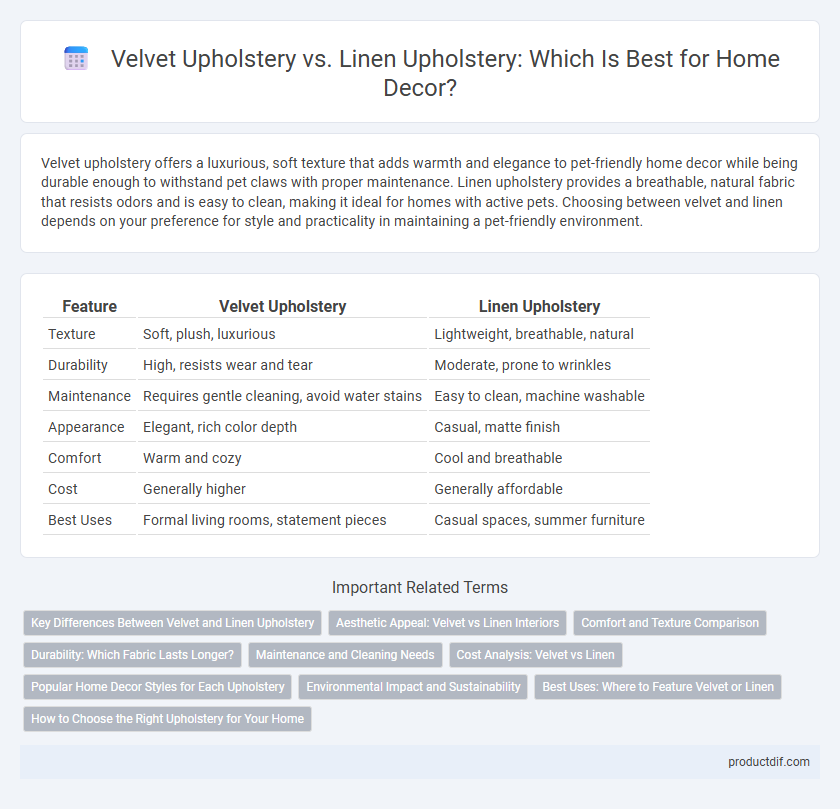 Velvet Upholstery vs. Linen Upholstery: Which Is Best for Home Decor?

Velvet upholstery offers a luxurious, soft texture that adds warmth and elegance to pet-friendly home decor while being durable enough to withstand pet claws with proper maintenance. Linen upholstery provides a breathable, natural fabric that resists odors and is easy to clean, making it ideal for homes with active pets. Choosing between velvet and linen depends on your preference for style and practicality in maintaining a pet-friendly environment.

| Feature | Velvet Upholstery | Linen Upholstery |
|---|---|---|
| Texture | Soft, plush, luxurious | Lightweight, breathable, natural |
| Durability | High, resists wear and tear | Moderate, prone to wrinkles |
| Maintenance | Requires gentle cleaning, avoid water stains | Easy to clean, machine washable |
| Appearance | Elegant, rich color depth | Casual, matte finish |
| Comfort | Warm and cozy | Cool and breathable |
| Cost | Generally higher | Generally affordable |
| Best Uses | Formal living rooms, statement pieces | Casual spaces, summer furniture |

Important Related Terms

Key Differences Between Velvet and Linen Upholstery
Aesthetic Appeal: Velvet vs Linen Interiors
Comfort and Texture Comparison
Durability: Which Fabric Lasts Longer?
Maintenance and Cleaning Needs
Cost Analysis: Velvet vs Linen
Popular Home Decor Styles for Each Upholstery
Environmental Impact and Sustainability
Best Uses: Where to Feature Velvet or Linen
How to Choose the Right Upholstery for Your Home

productdif.com