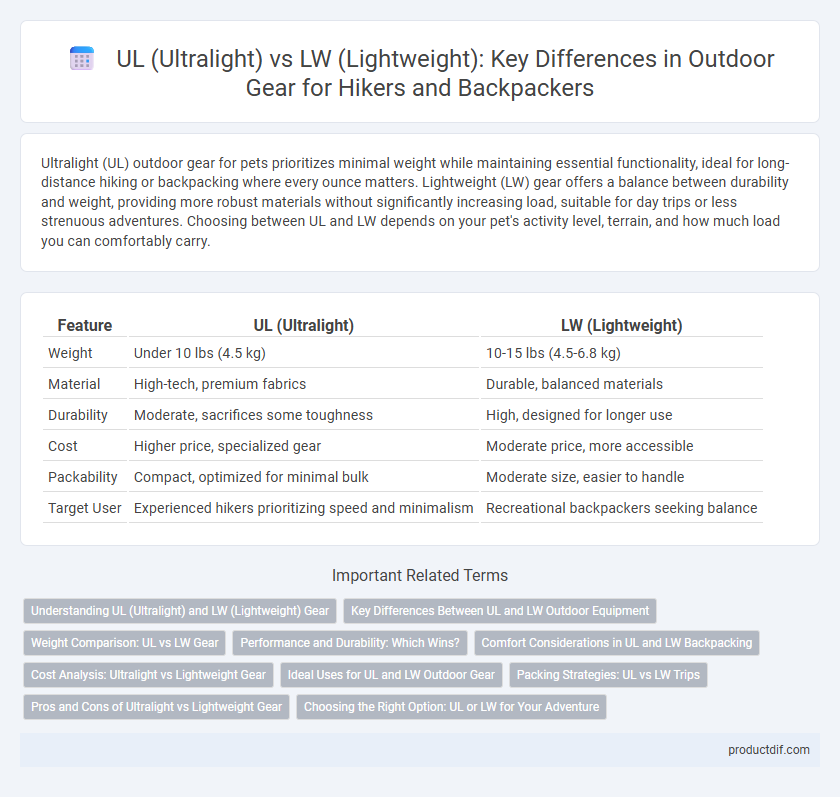 UL (Ultralight) vs LW (Lightweight): Key Differences in Outdoor Gear for Hikers and Backpackers

Ultralight (UL) outdoor gear for pets prioritizes minimal weight while maintaining essential functionality, ideal for long-distance hiking or backpacking where every ounce matters. Lightweight (LW) gear offers a balance between durability and weight, providing more robust materials without significantly increasing load, suitable for day trips or less strenuous adventures. Choosing between UL and LW depends on your pet's activity level, terrain, and how much load you can comfortably carry.

| Feature | UL (Ultralight) | LW (Lightweight) |
|---|---|---|
| Weight | Under 10 lbs (4.5 kg) | 10-15 lbs (4.5-6.8 kg) |
| Material | High-tech, premium fabrics | Durable, balanced materials |
| Durability | Moderate, sacrifices some toughness | High, designed for longer use |
| Cost | Higher price, specialized gear | Moderate price, more accessible |
| Packability | Compact, optimized for minimal bulk | Moderate size, easier to handle |
| Target User | Experienced hikers prioritizing speed and minimalism | Recreational backpackers seeking balance |

Important Related Terms

Understanding UL (Ultralight) and LW (Lightweight) Gear
Key Differences Between UL and LW Outdoor Equipment
Weight Comparison: UL vs LW Gear
Performance and Durability: Which Wins?
Comfort Considerations in UL and LW Backpacking
Cost Analysis: Ultralight vs Lightweight Gear
Ideal Uses for UL and LW Outdoor Gear
Packing Strategies: UL vs LW Trips
Pros and Cons of Ultralight vs Lightweight Gear
Choosing the Right Option: UL or LW for Your Adventure

productdif.com