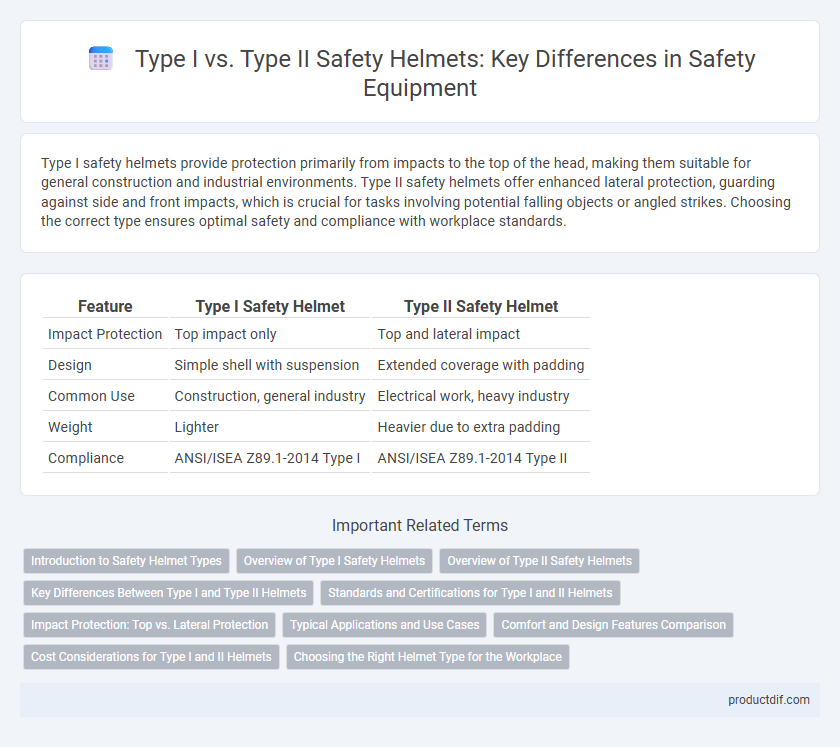 Type I vs. Type II Safety Helmets: Key Differences in Safety Equipment

Type I safety helmets provide protection primarily from impacts to the top of the head, making them suitable for general construction and industrial environments. Type II safety helmets offer enhanced lateral protection, guarding against side and front impacts, which is crucial for tasks involving potential falling objects or angled strikes. Choosing the correct type ensures optimal safety and compliance with workplace standards.

| Feature | Type I Safety Helmet | Type II Safety Helmet |
|---|---|---|
| Impact Protection | Top impact only | Top and lateral impact |
| Design | Simple shell with suspension | Extended coverage with padding |
| Common Use | Construction, general industry | Electrical work, heavy industry |
| Weight | Lighter | Heavier due to extra padding |
| Compliance | ANSI/ISEA Z89.1-2014 Type I | ANSI/ISEA Z89.1-2014 Type II |

Important Related Terms

Introduction to Safety Helmet Types
Overview of Type I Safety Helmets
Overview of Type II Safety Helmets
Key Differences Between Type I and Type II Helmets
Standards and Certifications for Type I and II Helmets
Impact Protection: Top vs. Lateral Protection
Typical Applications and Use Cases
Comfort and Design Features Comparison
Cost Considerations for Type I and II Helmets
Choosing the Right Helmet Type for the Workplace

productdif.com