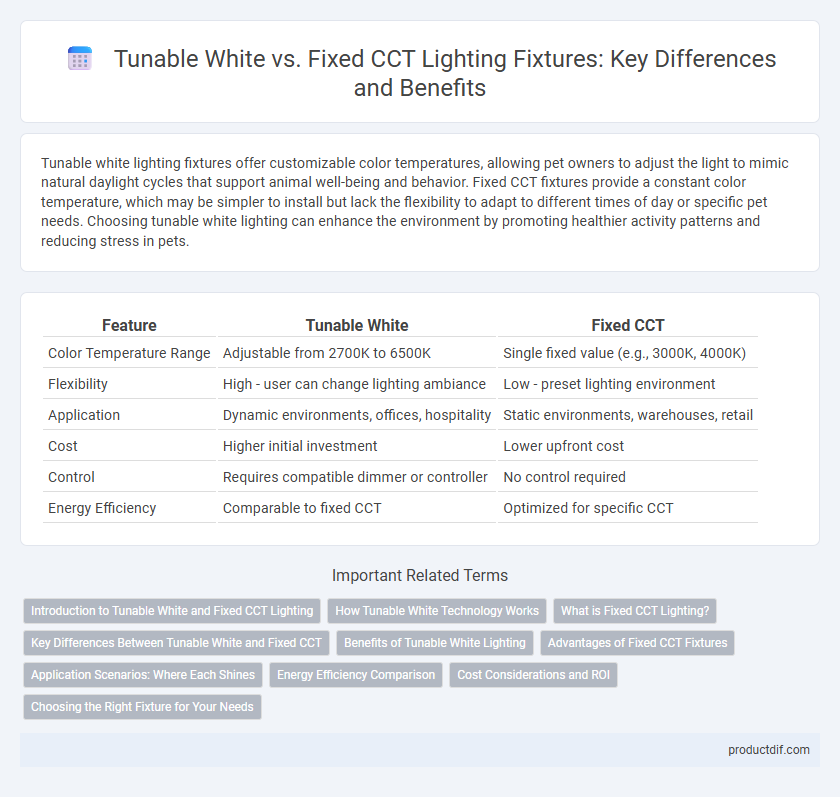 Tunable White vs. Fixed CCT Lighting Fixtures: Key Differences and Benefits

Tunable white lighting fixtures offer customizable color temperatures, allowing pet owners to adjust the light to mimic natural daylight cycles that support animal well-being and behavior. Fixed CCT fixtures provide a constant color temperature, which may be simpler to install but lack the flexibility to adapt to different times of day or specific pet needs. Choosing tunable white lighting can enhance the environment by promoting healthier activity patterns and reducing stress in pets.

| Feature | Tunable White | Fixed CCT |
|---|---|---|
| Color Temperature Range | Adjustable from 2700K to 6500K | Single fixed value (e.g., 3000K, 4000K) |
| Flexibility | High - user can change lighting ambiance | Low - preset lighting environment |
| Application | Dynamic environments, offices, hospitality | Static environments, warehouses, retail |
| Cost | Higher initial investment | Lower upfront cost |
| Control | Requires compatible dimmer or controller | No control required |
| Energy Efficiency | Comparable to fixed CCT | Optimized for specific CCT |

Important Related Terms

Introduction to Tunable White and Fixed CCT Lighting
How Tunable White Technology Works
What is Fixed CCT Lighting?
Key Differences Between Tunable White and Fixed CCT
Benefits of Tunable White Lighting
Advantages of Fixed CCT Fixtures
Application Scenarios: Where Each Shines
Energy Efficiency Comparison
Cost Considerations and ROI
Choosing the Right Fixture for Your Needs

productdif.com