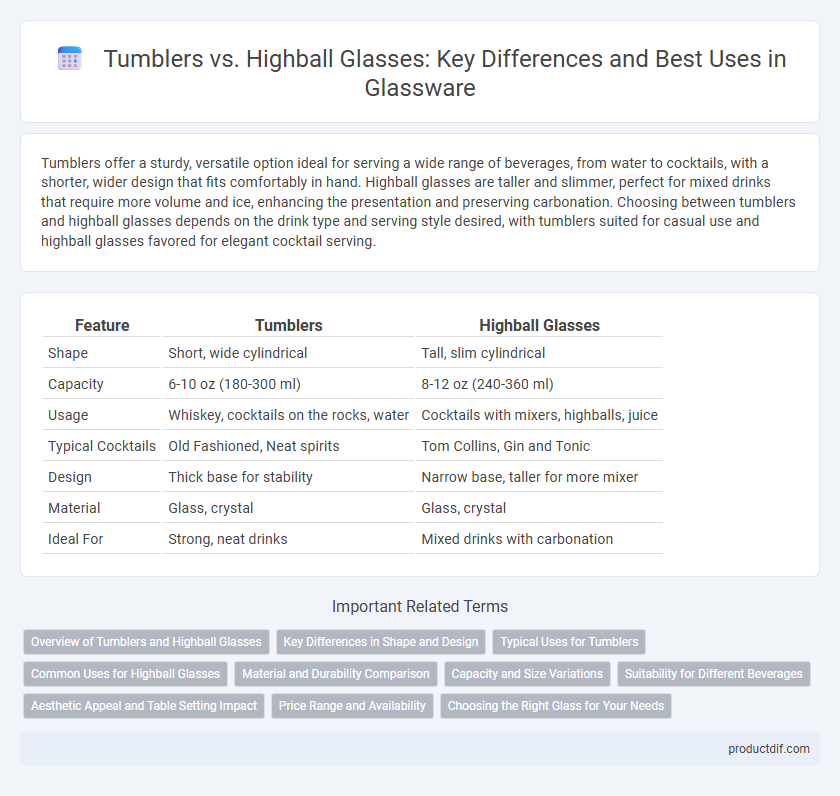 Tumblers vs. Highball Glasses: Key Differences and Best Uses in Glassware

Tumblers offer a sturdy, versatile option ideal for serving a wide range of beverages, from water to cocktails, with a shorter, wider design that fits comfortably in hand. Highball glasses are taller and slimmer, perfect for mixed drinks that require more volume and ice, enhancing the presentation and preserving carbonation. Choosing between tumblers and highball glasses depends on the drink type and serving style desired, with tumblers suited for casual use and highball glasses favored for elegant cocktail serving.

| Feature | Tumblers | Highball Glasses |
|---|---|---|
| Shape | Short, wide cylindrical | Tall, slim cylindrical |
| Capacity | 6-10 oz (180-300 ml) | 8-12 oz (240-360 ml) |
| Usage | Whiskey, cocktails on the rocks, water | Cocktails with mixers, highballs, juice |
| Typical Cocktails | Old Fashioned, Neat spirits | Tom Collins, Gin and Tonic |
| Design | Thick base for stability | Narrow base, taller for more mixer |
| Material | Glass, crystal | Glass, crystal |
| Ideal For | Strong, neat drinks | Mixed drinks with carbonation |

Important Related Terms

Overview of Tumblers and Highball Glasses
Key Differences in Shape and Design
Typical Uses for Tumblers
Common Uses for Highball Glasses
Material and Durability Comparison
Capacity and Size Variations
Suitability for Different Beverages
Aesthetic Appeal and Table Setting Impact
Price Range and Availability
Choosing the Right Glass for Your Needs

productdif.com