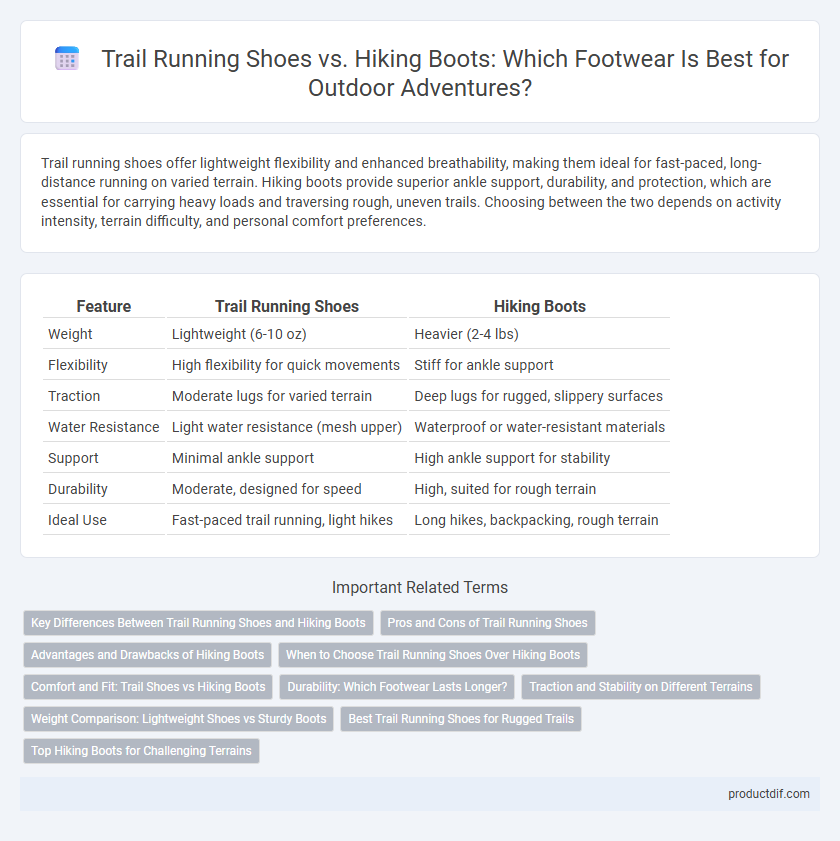 Trail Running Shoes vs. Hiking Boots: Which Footwear Is Best for Outdoor Adventures?

Trail running shoes offer lightweight flexibility and enhanced breathability, making them ideal for fast-paced, long-distance running on varied terrain. Hiking boots provide superior ankle support, durability, and protection, which are essential for carrying heavy loads and traversing rough, uneven trails. Choosing between the two depends on activity intensity, terrain difficulty, and personal comfort preferences.

| Feature | Trail Running Shoes | Hiking Boots |
|---|---|---|
| Weight | Lightweight (6-10 oz) | Heavier (2-4 lbs) |
| Flexibility | High flexibility for quick movements | Stiff for ankle support |
| Traction | Moderate lugs for varied terrain | Deep lugs for rugged, slippery surfaces |
| Water Resistance | Light water resistance (mesh upper) | Waterproof or water-resistant materials |
| Support | Minimal ankle support | High ankle support for stability |
| Durability | Moderate, designed for speed | High, suited for rough terrain |
| Ideal Use | Fast-paced trail running, light hikes | Long hikes, backpacking, rough terrain |

Important Related Terms

Key Differences Between Trail Running Shoes and Hiking Boots
Pros and Cons of Trail Running Shoes
Advantages and Drawbacks of Hiking Boots
When to Choose Trail Running Shoes Over Hiking Boots
Comfort and Fit: Trail Shoes vs Hiking Boots
Durability: Which Footwear Lasts Longer?
Traction and Stability on Different Terrains
Weight Comparison: Lightweight Shoes vs Sturdy Boots
Best Trail Running Shoes for Rugged Trails
Top Hiking Boots for Challenging Terrains

productdif.com