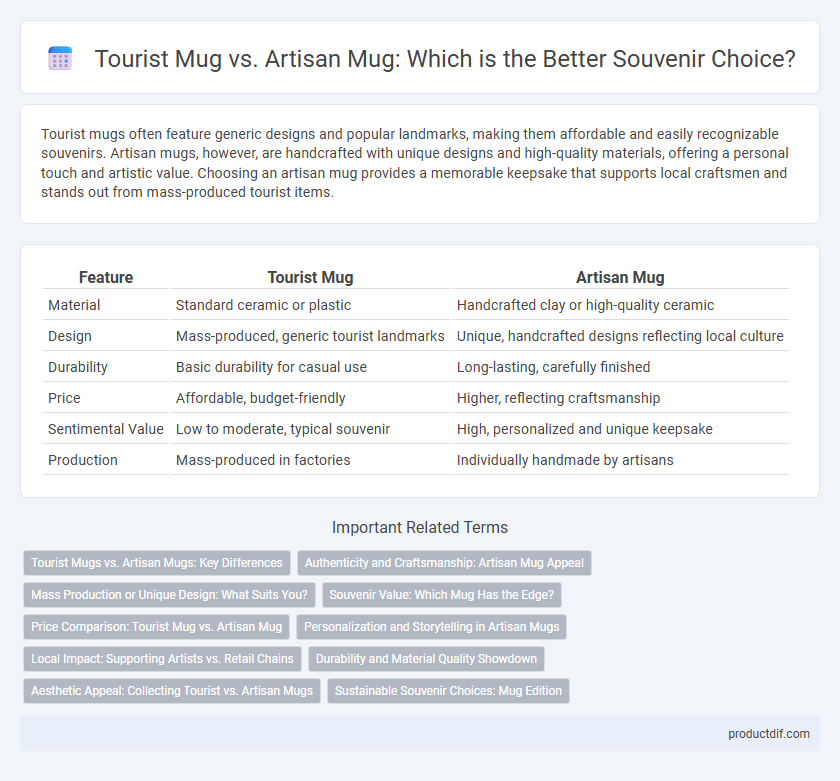 Tourist Mug vs. Artisan Mug: Which is the Better Souvenir Choice?

Tourist mugs often feature generic designs and popular landmarks, making them affordable and easily recognizable souvenirs. Artisan mugs, however, are handcrafted with unique designs and high-quality materials, offering a personal touch and artistic value. Choosing an artisan mug provides a memorable keepsake that supports local craftsmen and stands out from mass-produced tourist items.

| Feature | Tourist Mug | Artisan Mug |
|---|---|---|
| Material | Standard ceramic or plastic | Handcrafted clay or high-quality ceramic |
| Design | Mass-produced, generic tourist landmarks | Unique, handcrafted designs reflecting local culture |
| Durability | Basic durability for casual use | Long-lasting, carefully finished |
| Price | Affordable, budget-friendly | Higher, reflecting craftsmanship |
| Sentimental Value | Low to moderate, typical souvenir | High, personalized and unique keepsake |
| Production | Mass-produced in factories | Individually handmade by artisans |

Important Related Terms

Tourist Mugs vs. Artisan Mugs: Key Differences
Authenticity and Craftsmanship: Artisan Mug Appeal
Mass Production or Unique Design: What Suits You?
Souvenir Value: Which Mug Has the Edge?
Price Comparison: Tourist Mug vs. Artisan Mug
Personalization and Storytelling in Artisan Mugs
Local Impact: Supporting Artists vs. Retail Chains
Durability and Material Quality Showdown
Aesthetic Appeal: Collecting Tourist vs. Artisan Mugs
Sustainable Souvenir Choices: Mug Edition

productdif.com