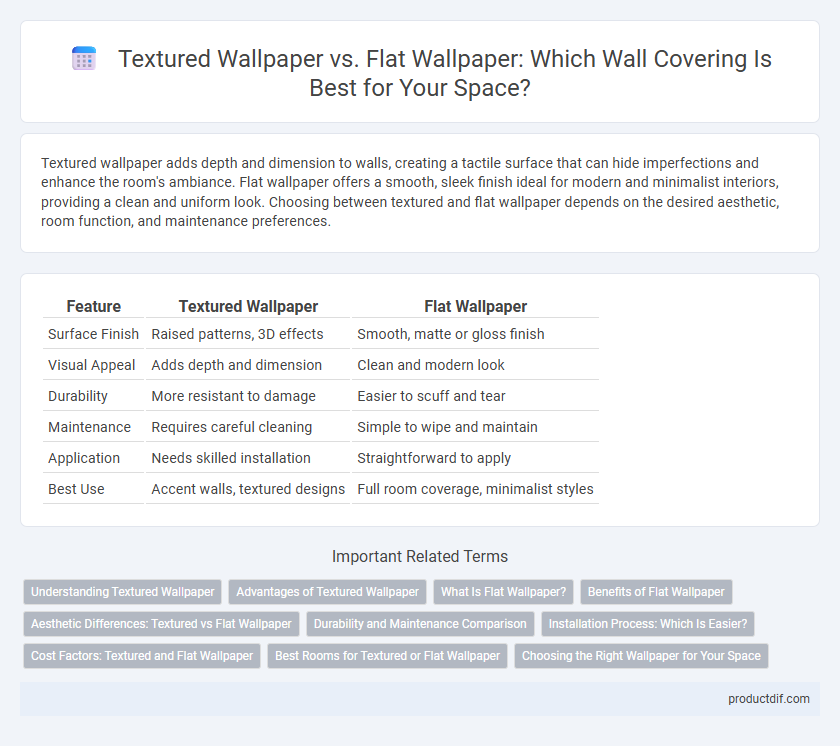 Textured Wallpaper vs. Flat Wallpaper: Which Wall Covering Is Best for Your Space?

Textured wallpaper adds depth and dimension to walls, creating a tactile surface that can hide imperfections and enhance the room's ambiance. Flat wallpaper offers a smooth, sleek finish ideal for modern and minimalist interiors, providing a clean and uniform look. Choosing between textured and flat wallpaper depends on the desired aesthetic, room function, and maintenance preferences.

| Feature | Textured Wallpaper | Flat Wallpaper |
|---|---|---|
| Surface Finish | Raised patterns, 3D effects | Smooth, matte or gloss finish |
| Visual Appeal | Adds depth and dimension | Clean and modern look |
| Durability | More resistant to damage | Easier to scuff and tear |
| Maintenance | Requires careful cleaning | Simple to wipe and maintain |
| Application | Needs skilled installation | Straightforward to apply |
| Best Use | Accent walls, textured designs | Full room coverage, minimalist styles |

Important Related Terms

Understanding Textured Wallpaper
Advantages of Textured Wallpaper
What Is Flat Wallpaper?
Benefits of Flat Wallpaper
Aesthetic Differences: Textured vs Flat Wallpaper
Durability and Maintenance Comparison
Installation Process: Which Is Easier?
Cost Factors: Textured and Flat Wallpaper
Best Rooms for Textured or Flat Wallpaper
Choosing the Right Wallpaper for Your Space

productdif.com