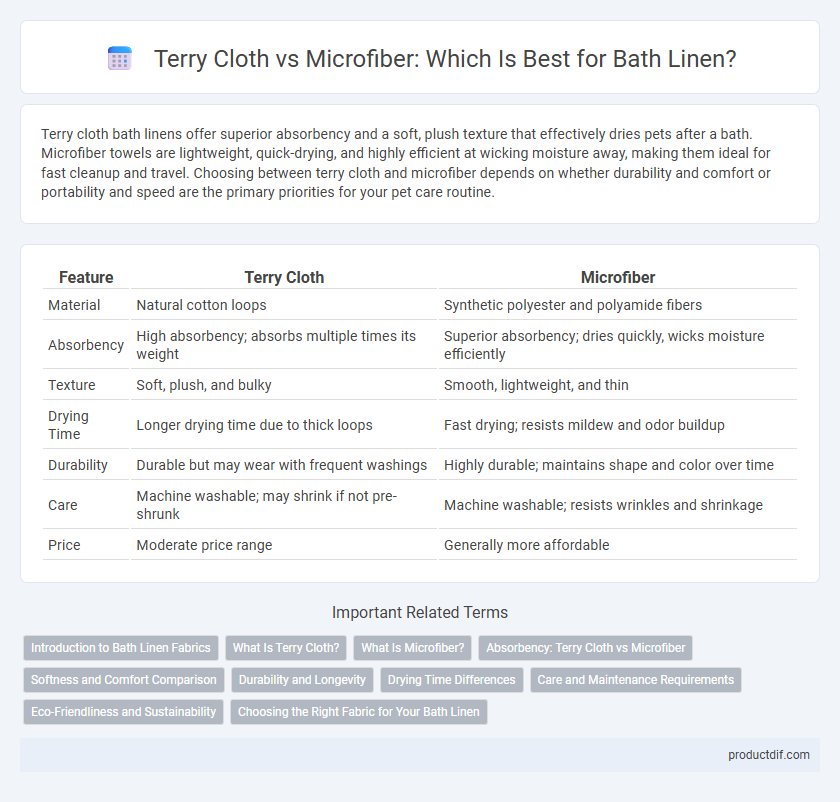 Terry Cloth vs Microfiber: Which Is Best for Bath Linen?

Terry cloth bath linens offer superior absorbency and a soft, plush texture that effectively dries pets after a bath. Microfiber towels are lightweight, quick-drying, and highly efficient at wicking moisture away, making them ideal for fast cleanup and travel. Choosing between terry cloth and microfiber depends on whether durability and comfort or portability and speed are the primary priorities for your pet care routine.

| Feature | Terry Cloth | Microfiber |
|---|---|---|
| Material | Natural cotton loops | Synthetic polyester and polyamide fibers |
| Absorbency | High absorbency; absorbs multiple times its weight | Superior absorbency; dries quickly, wicks moisture efficiently |
| Texture | Soft, plush, and bulky | Smooth, lightweight, and thin |
| Drying Time | Longer drying time due to thick loops | Fast drying; resists mildew and odor buildup |
| Durability | Durable but may wear with frequent washings | Highly durable; maintains shape and color over time |
| Care | Machine washable; may shrink if not pre-shrunk | Machine washable; resists wrinkles and shrinkage |
| Price | Moderate price range | Generally more affordable |

Important Related Terms

Introduction to Bath Linen Fabrics
What Is Terry Cloth?
What Is Microfiber?
Absorbency: Terry Cloth vs Microfiber
Softness and Comfort Comparison
Durability and Longevity
Drying Time Differences
Care and Maintenance Requirements
Eco-Friendliness and Sustainability
Choosing the Right Fabric for Your Bath Linen

productdif.com