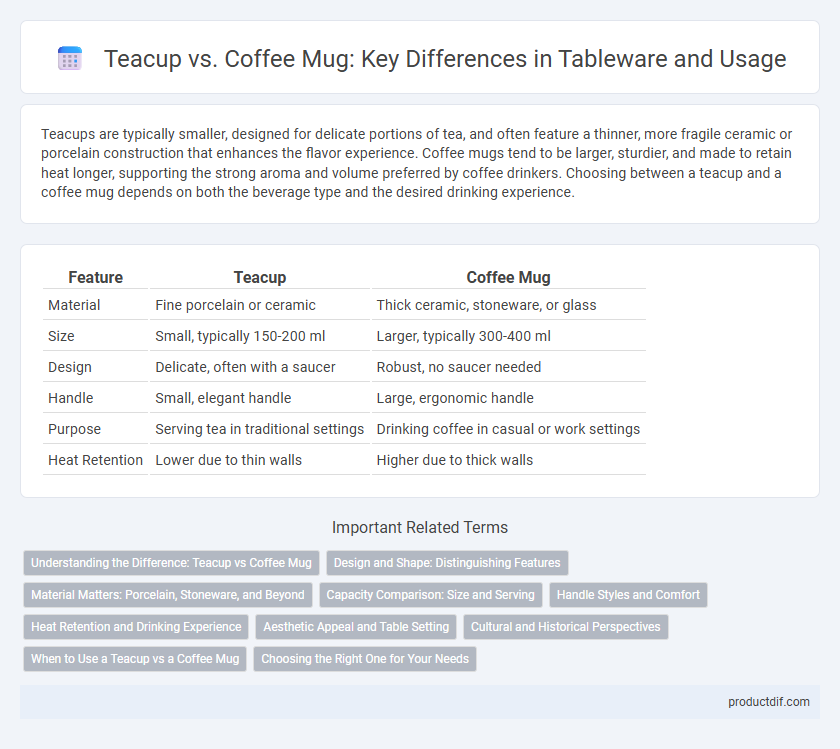 Teacup vs. Coffee Mug: Key Differences in Tableware and Usage

Teacups are typically smaller, designed for delicate portions of tea, and often feature a thinner, more fragile ceramic or porcelain construction that enhances the flavor experience. Coffee mugs tend to be larger, sturdier, and made to retain heat longer, supporting the strong aroma and volume preferred by coffee drinkers. Choosing between a teacup and a coffee mug depends on both the beverage type and the desired drinking experience.

| Feature | Teacup | Coffee Mug |
|---|---|---|
| Material | Fine porcelain or ceramic | Thick ceramic, stoneware, or glass |
| Size | Small, typically 150-200 ml | Larger, typically 300-400 ml |
| Design | Delicate, often with a saucer | Robust, no saucer needed |
| Handle | Small, elegant handle | Large, ergonomic handle |
| Purpose | Serving tea in traditional settings | Drinking coffee in casual or work settings |
| Heat Retention | Lower due to thin walls | Higher due to thick walls |

Important Related Terms

Understanding the Difference: Teacup vs Coffee Mug
Design and Shape: Distinguishing Features
Material Matters: Porcelain, Stoneware, and Beyond
Capacity Comparison: Size and Serving
Handle Styles and Comfort
Heat Retention and Drinking Experience
Aesthetic Appeal and Table Setting
Cultural and Historical Perspectives
When to Use a Teacup vs a Coffee Mug
Choosing the Right One for Your Needs

productdif.com