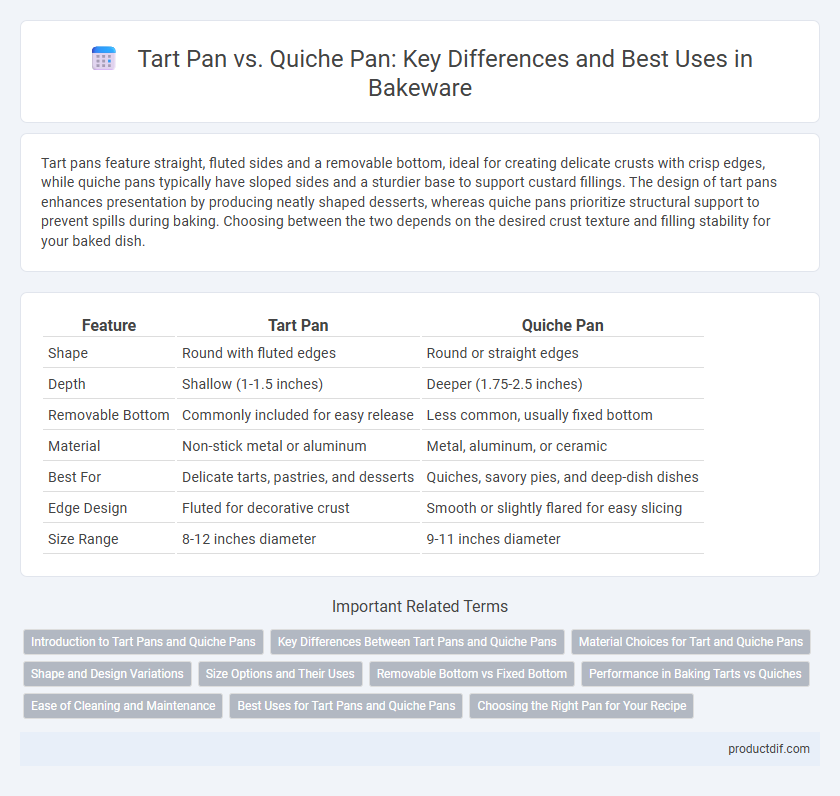 Tart Pan vs. Quiche Pan: Key Differences and Best Uses in Bakeware

Tart pans feature straight, fluted sides and a removable bottom, ideal for creating delicate crusts with crisp edges, while quiche pans typically have sloped sides and a sturdier base to support custard fillings. The design of tart pans enhances presentation by producing neatly shaped desserts, whereas quiche pans prioritize structural support to prevent spills during baking. Choosing between the two depends on the desired crust texture and filling stability for your baked dish.

| Feature | Tart Pan | Quiche Pan |
|---|---|---|
| Shape | Round with fluted edges | Round or straight edges |
| Depth | Shallow (1-1.5 inches) | Deeper (1.75-2.5 inches) |
| Removable Bottom | Commonly included for easy release | Less common, usually fixed bottom |
| Material | Non-stick metal or aluminum | Metal, aluminum, or ceramic |
| Best For | Delicate tarts, pastries, and desserts | Quiches, savory pies, and deep-dish dishes |
| Edge Design | Fluted for decorative crust | Smooth or slightly flared for easy slicing |
| Size Range | 8-12 inches diameter | 9-11 inches diameter |

Important Related Terms

Introduction to Tart Pans and Quiche Pans
Key Differences Between Tart Pans and Quiche Pans
Material Choices for Tart and Quiche Pans
Shape and Design Variations
Size Options and Their Uses
Removable Bottom vs Fixed Bottom
Performance in Baking Tarts vs Quiches
Ease of Cleaning and Maintenance
Best Uses for Tart Pans and Quiche Pans
Choosing the Right Pan for Your Recipe

productdif.com